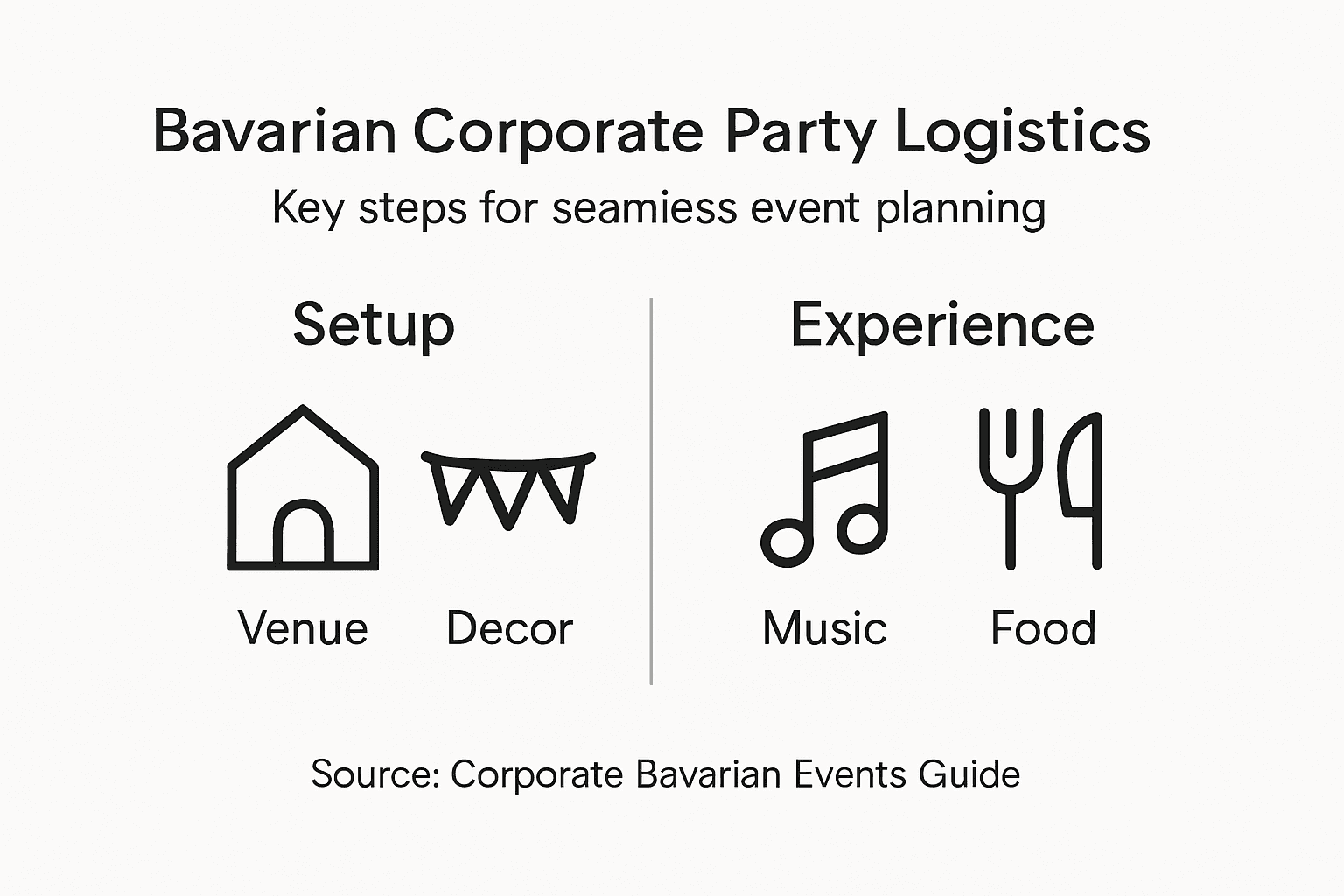 Bavarian Corporate Party Logistics

Key steps for seamiess event planning

Setup

Venue Decor

Experience

Music Food

Source: Corporate Bavarian Events Guide