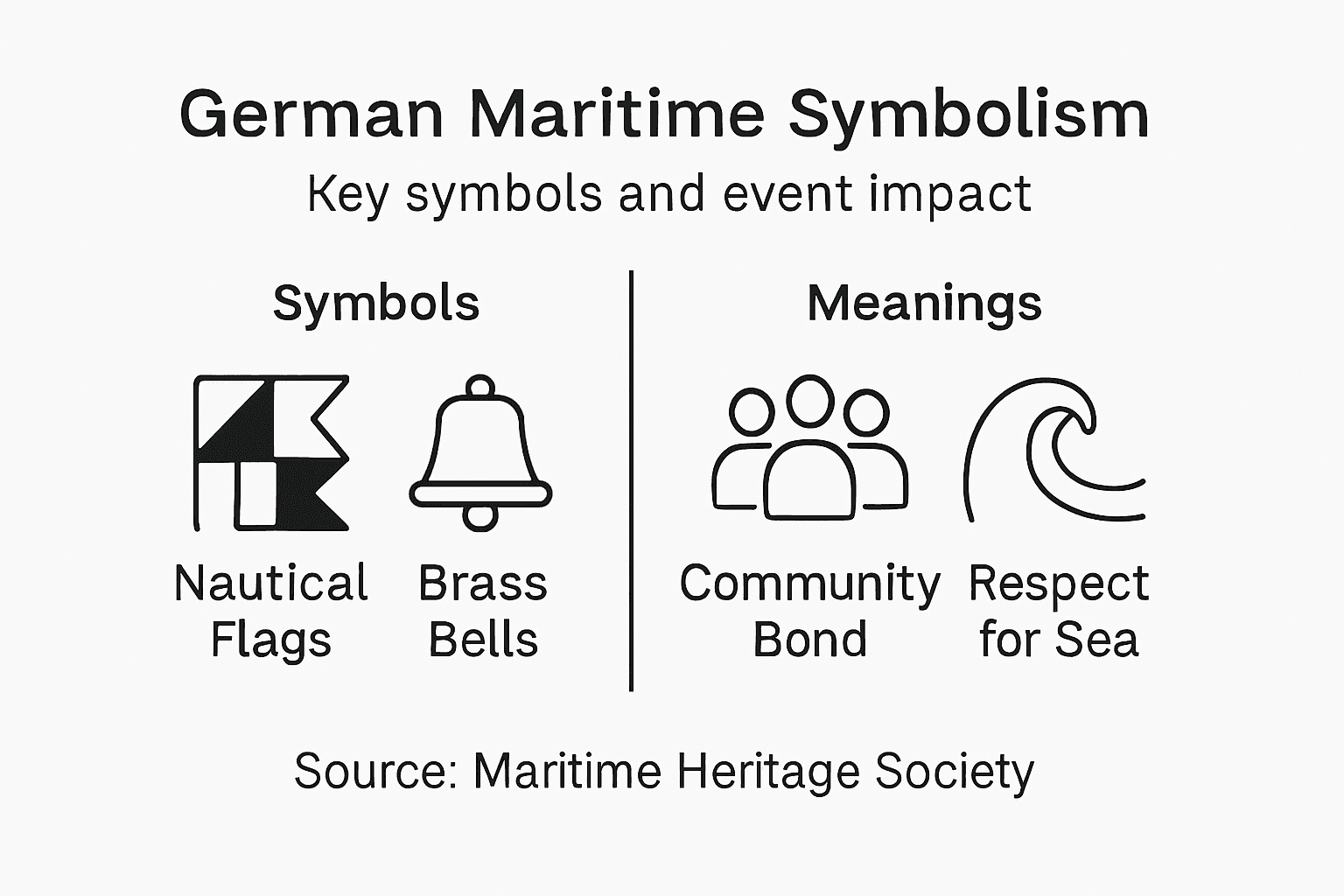 German Maritime Symbolism

Key symbols and event impact

Symbols

Nautical Flags

Brass Bells

Meanings

Community Bond

Respect for Sea

Source: Maritime Heritage Society