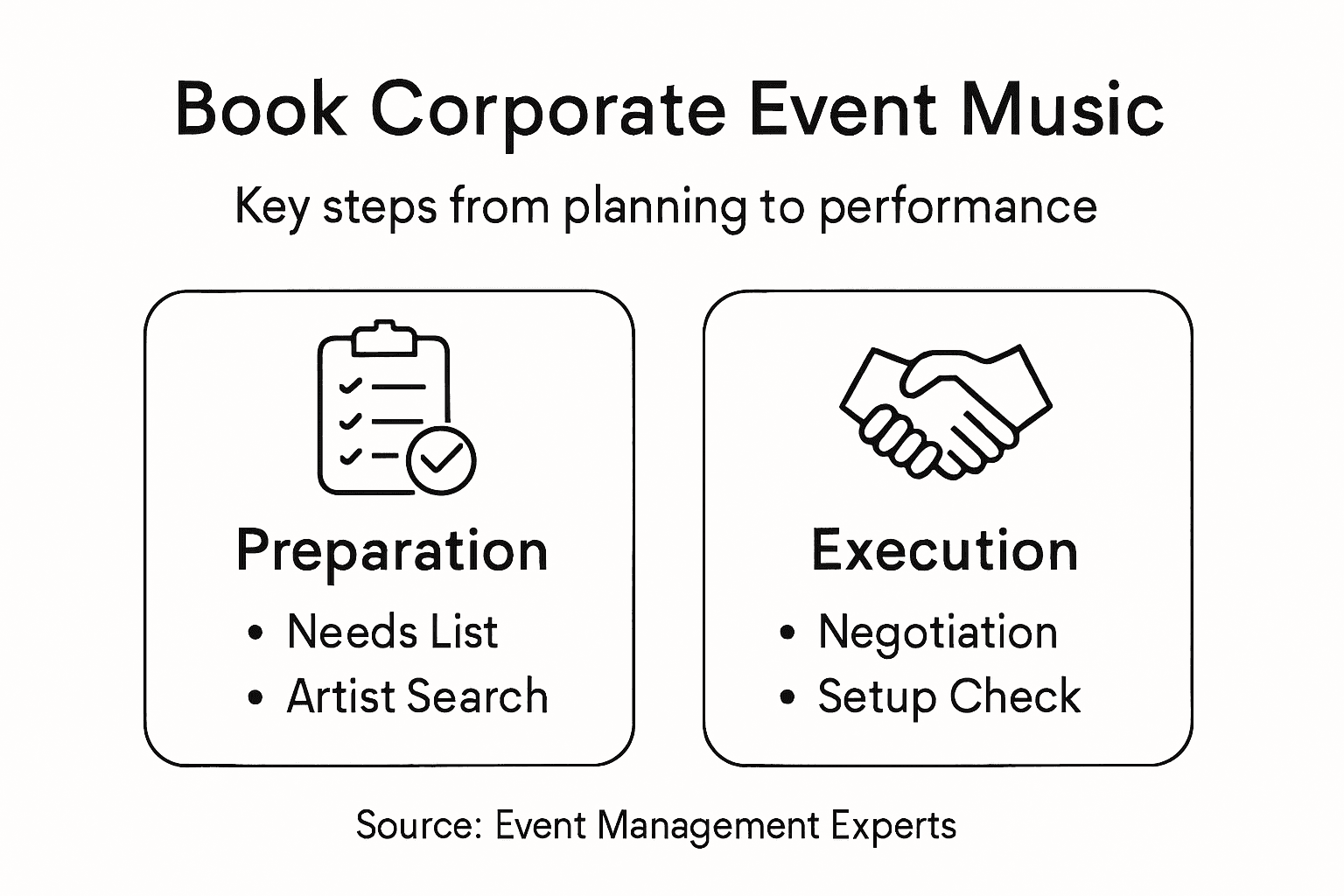 Book Corporate Event Music

Key steps from planning to performance

Preparation
• Needs List
• Artist Search

Execution
• Negotiation
• Setup Check

Source: Event Management Experts