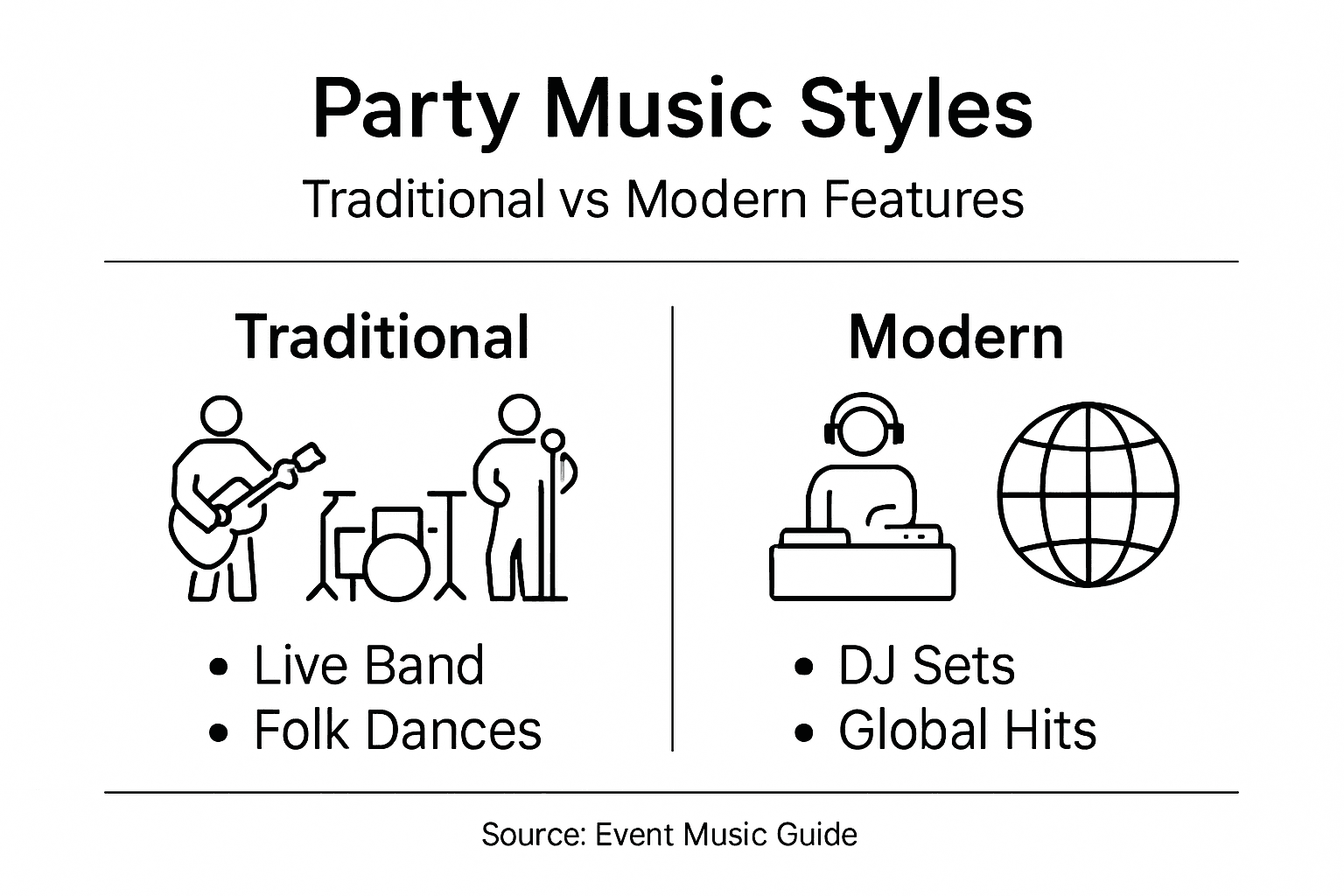 Party Music Styles

Traditional vs Modern Features

Traditional

• Live Band
• Folk Dances

Modern

• DJ Sets
• Global Hits

Source: Event Music Guide