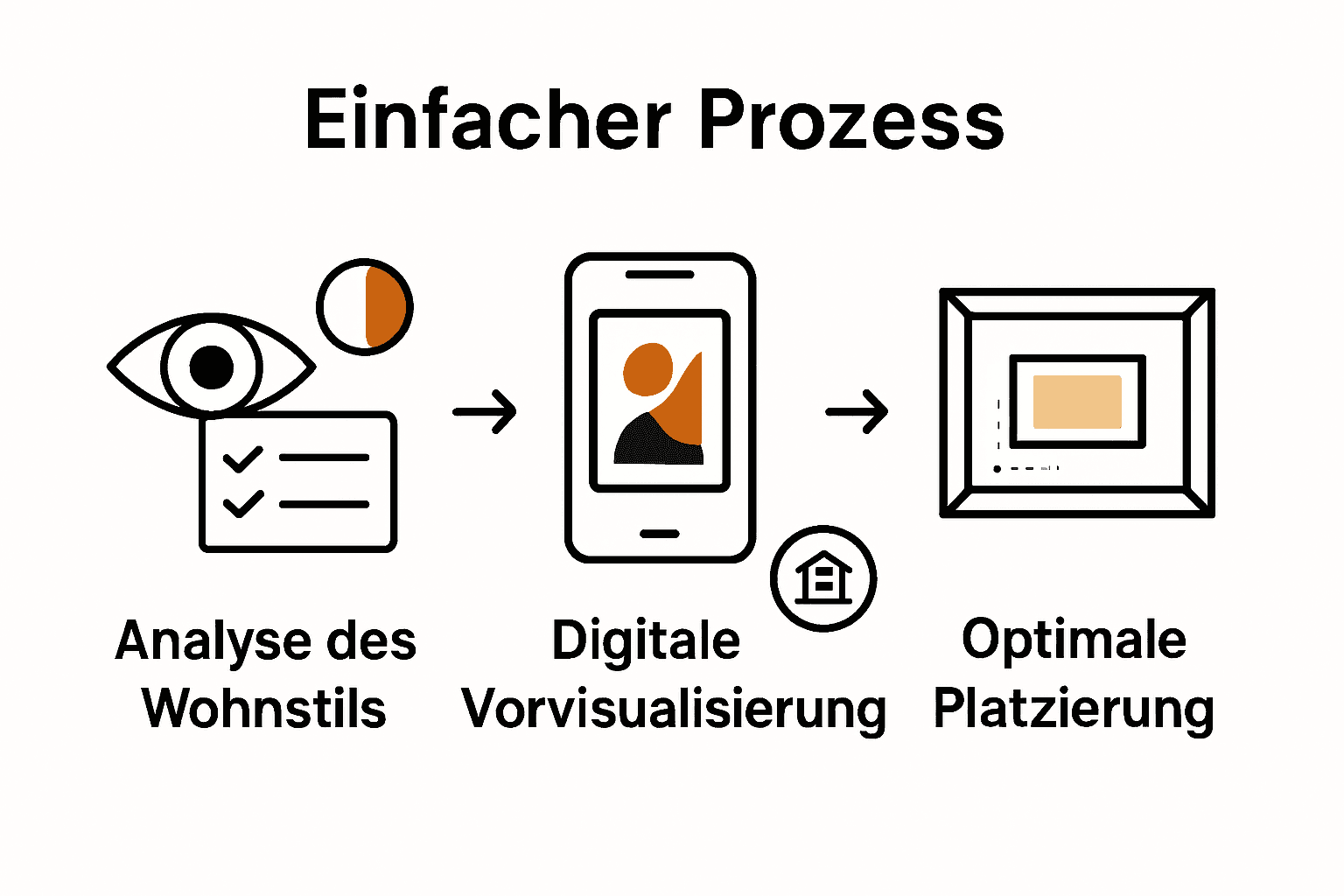 Einfacher Prozess

Analyse des Wohnstils

Digitale Vorvisualisierung

Optimale Platzierung