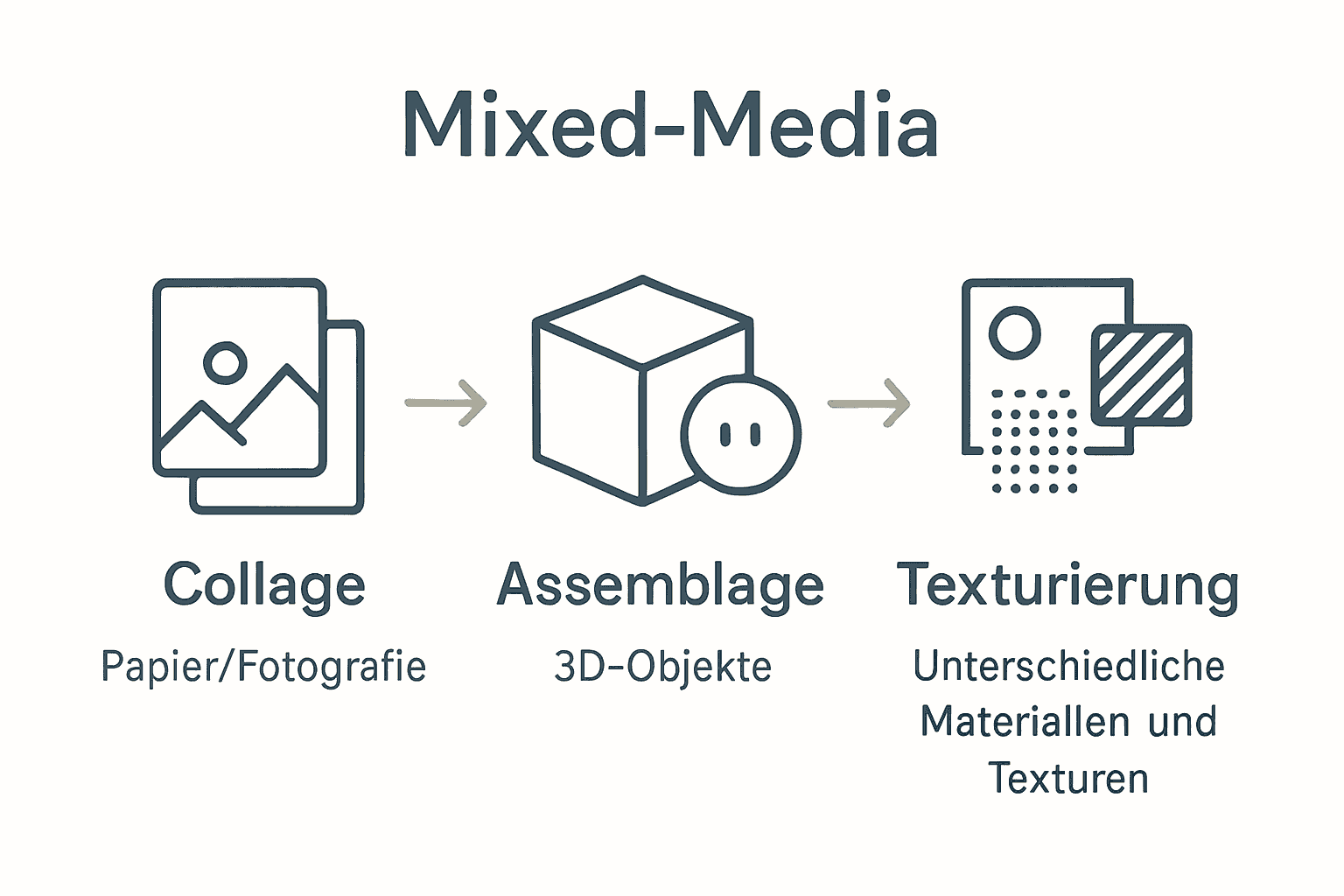 Mixed-Media

Collage
Papier/Fotografie

Assemblage
3D-Objekte

Texturierung
Unterschiedliche Materiallen und Texturen