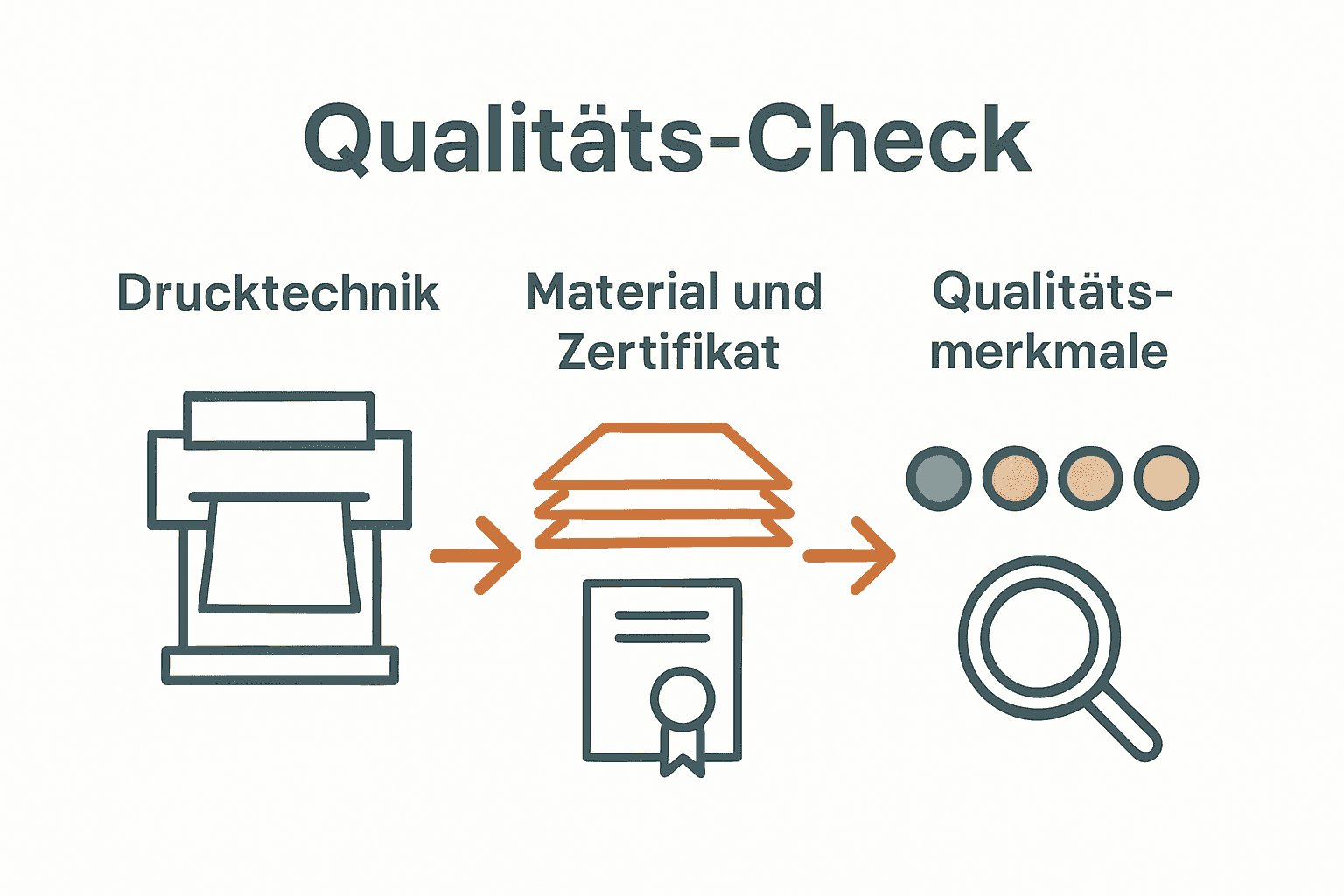 Qualitäts-Check

Drucktechnik

Material und Zertifikat

Qualitätsmerkmale