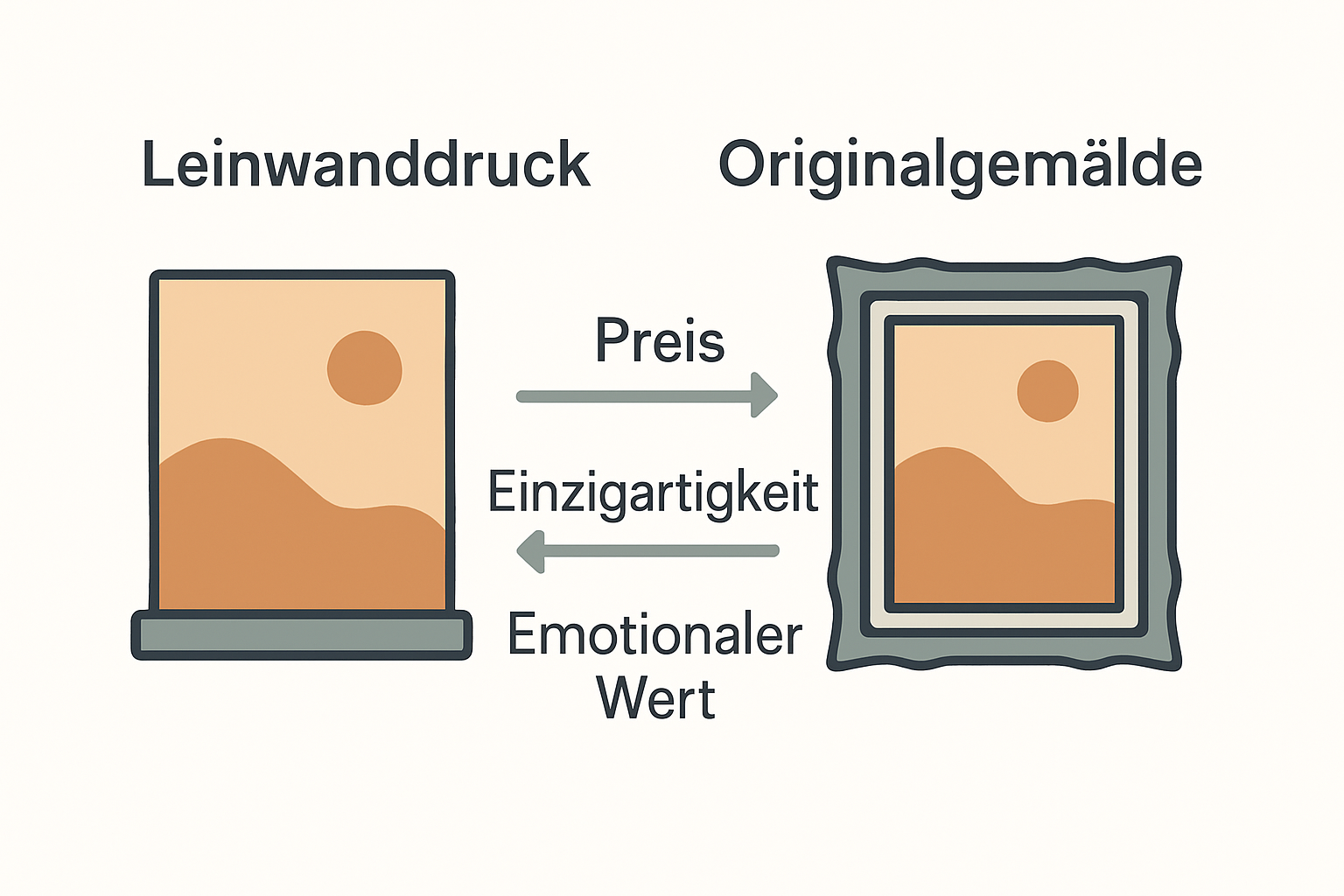 Leinwanddruck

Originalgemälde

Preis

Einzigartigkeit

Emotionaler Wert