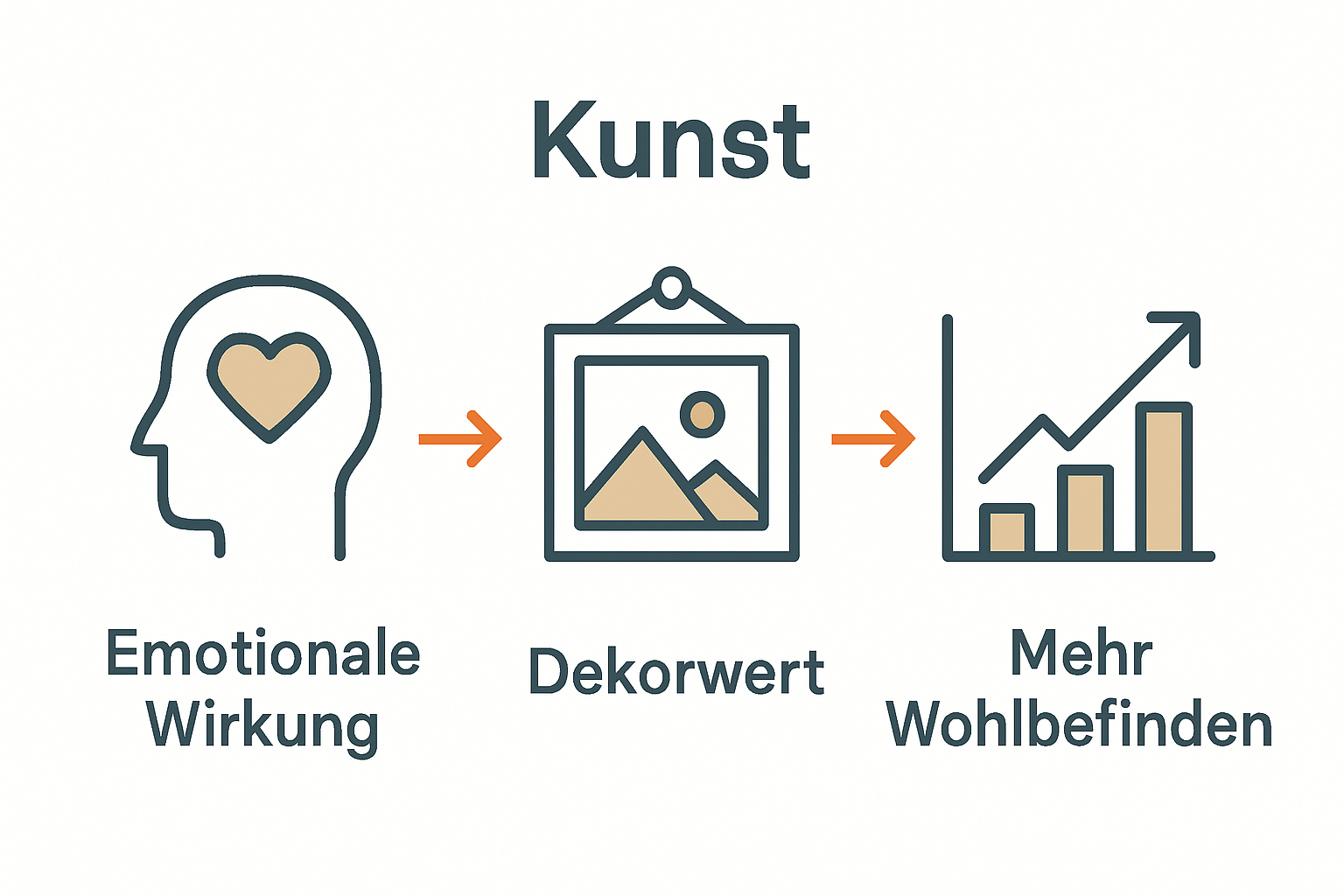 Kunst

Emotionale Wirkung

Dekorwert

Mehr Wohlbefinden