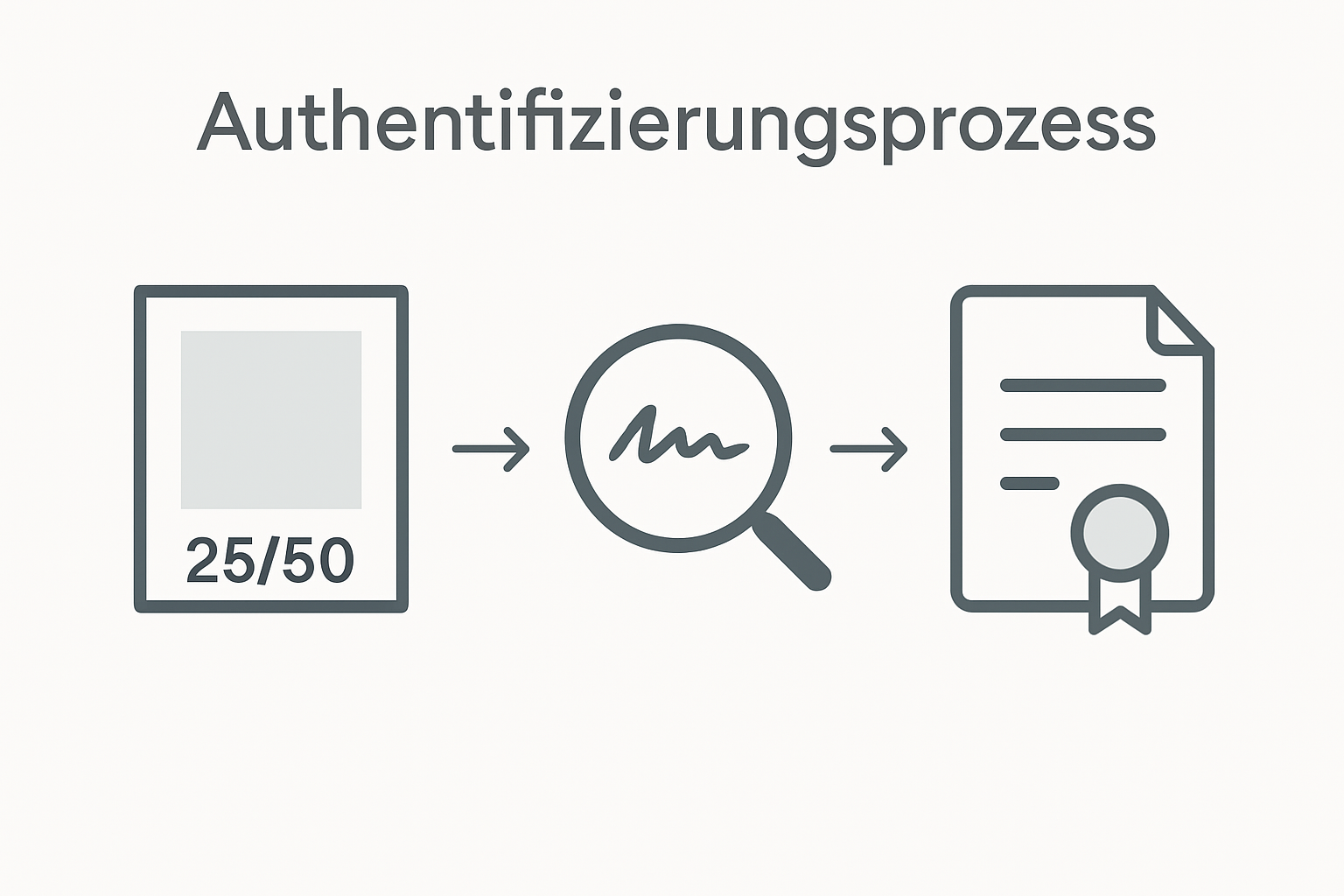 Authentifizierungsprozess

25/50