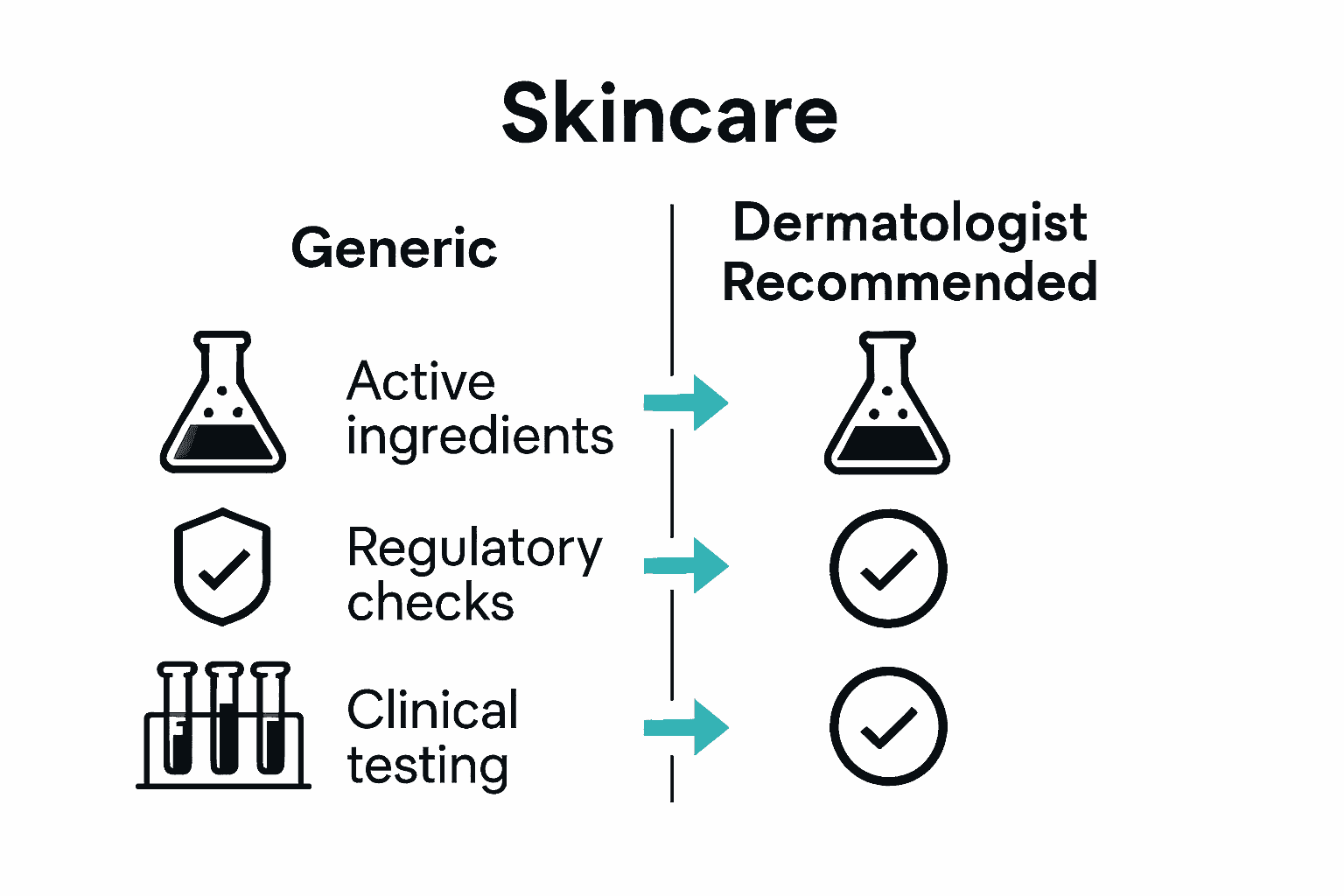 Skincare

Generic

Dermatologist Recommended

Active ingredients

Regulatory checks

Clinical testing