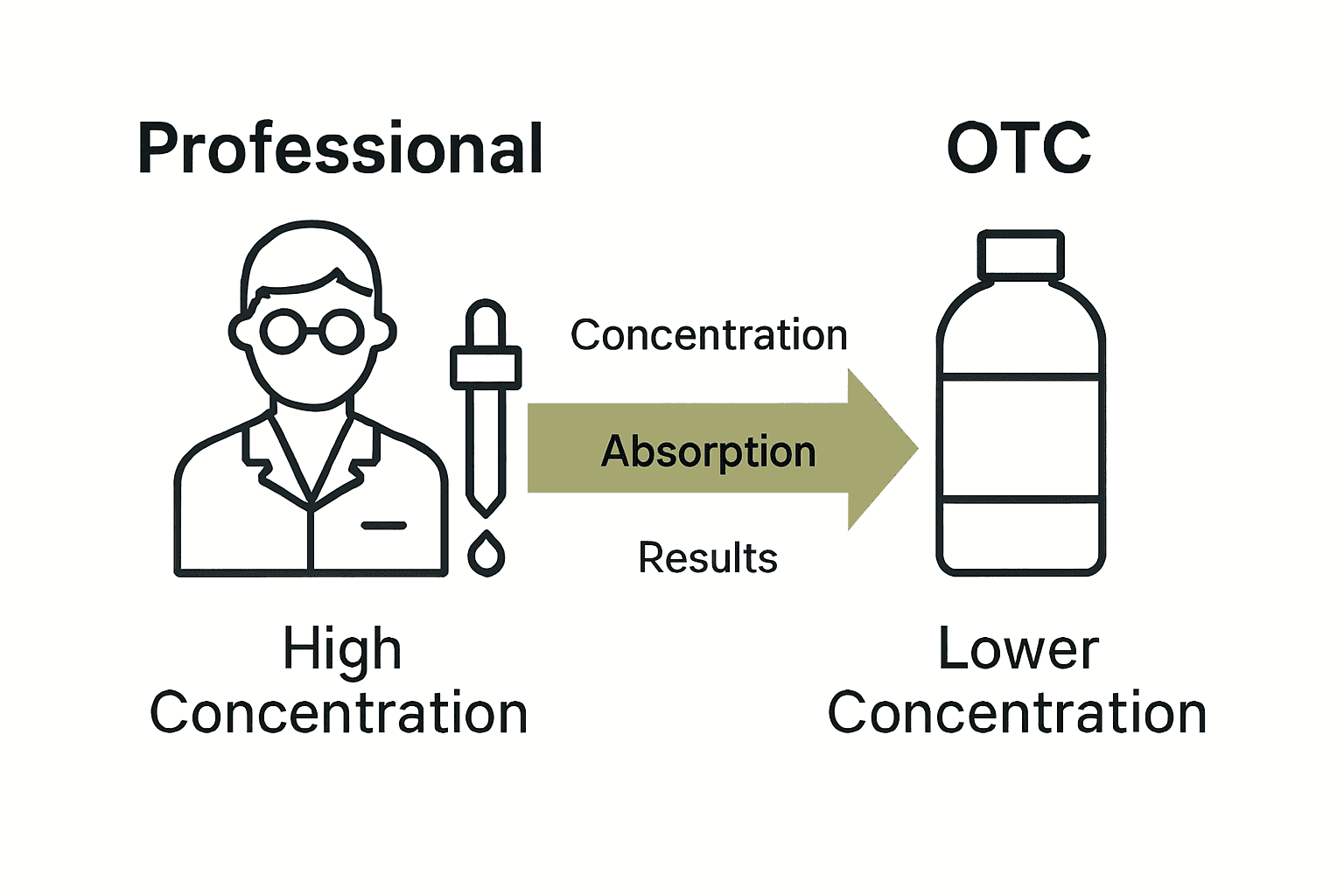 Professional

OTC

Concentration

Absorption

Results

High Concentration

Lower Concentration