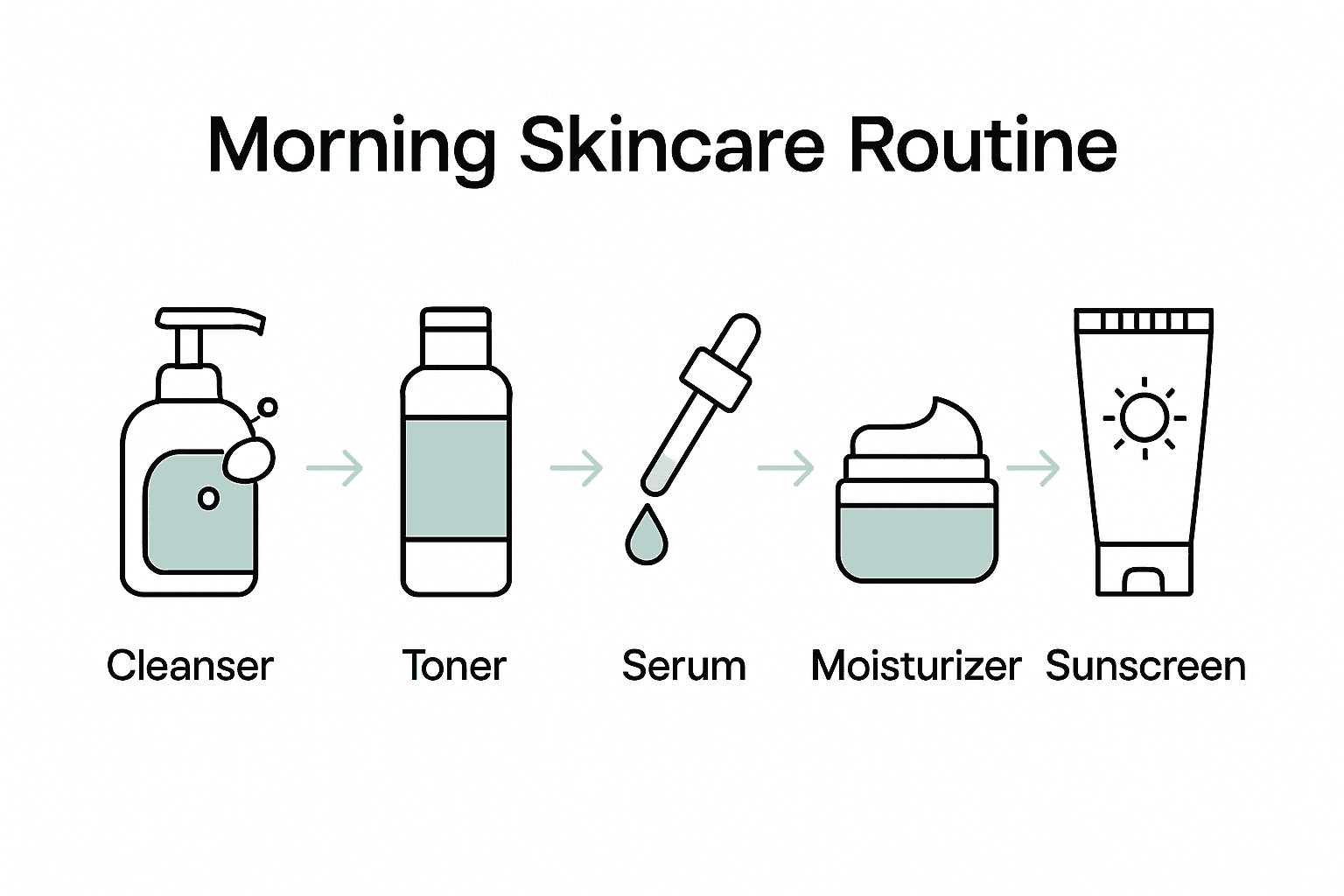 Morning Skincare Routine

Cleanser

Toner

Serum

Moisturizer

Sunscreen