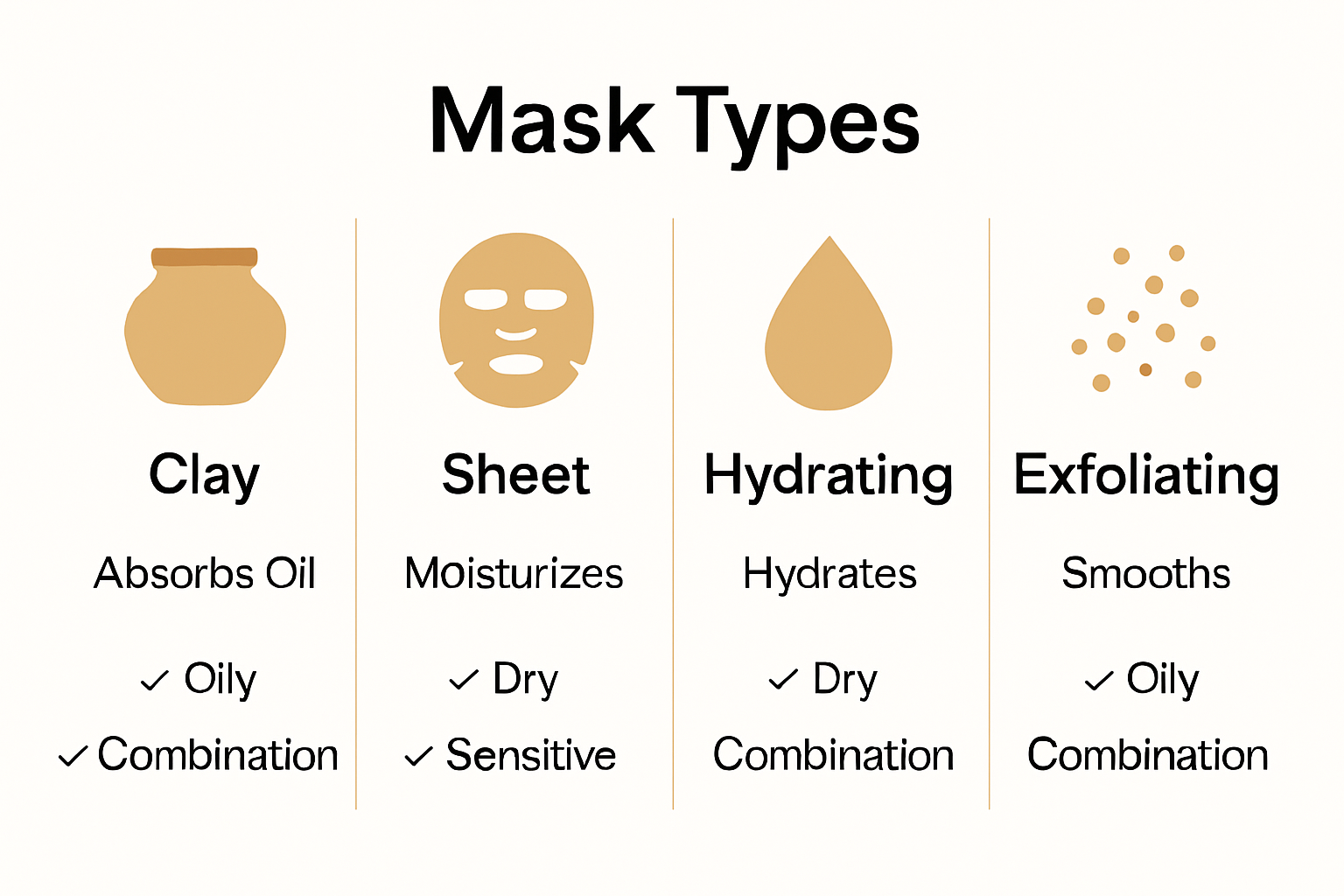 Mask Types

Clay

Absorbs Oil

✓ Oily

✓ Combination

Sheet

Moisturizes

✓ Dry

✓ Sensitive

Hydrating

Hydrates

✓ Dry

Combination

Exfoliating

Smooths

✓ Oily

Combination