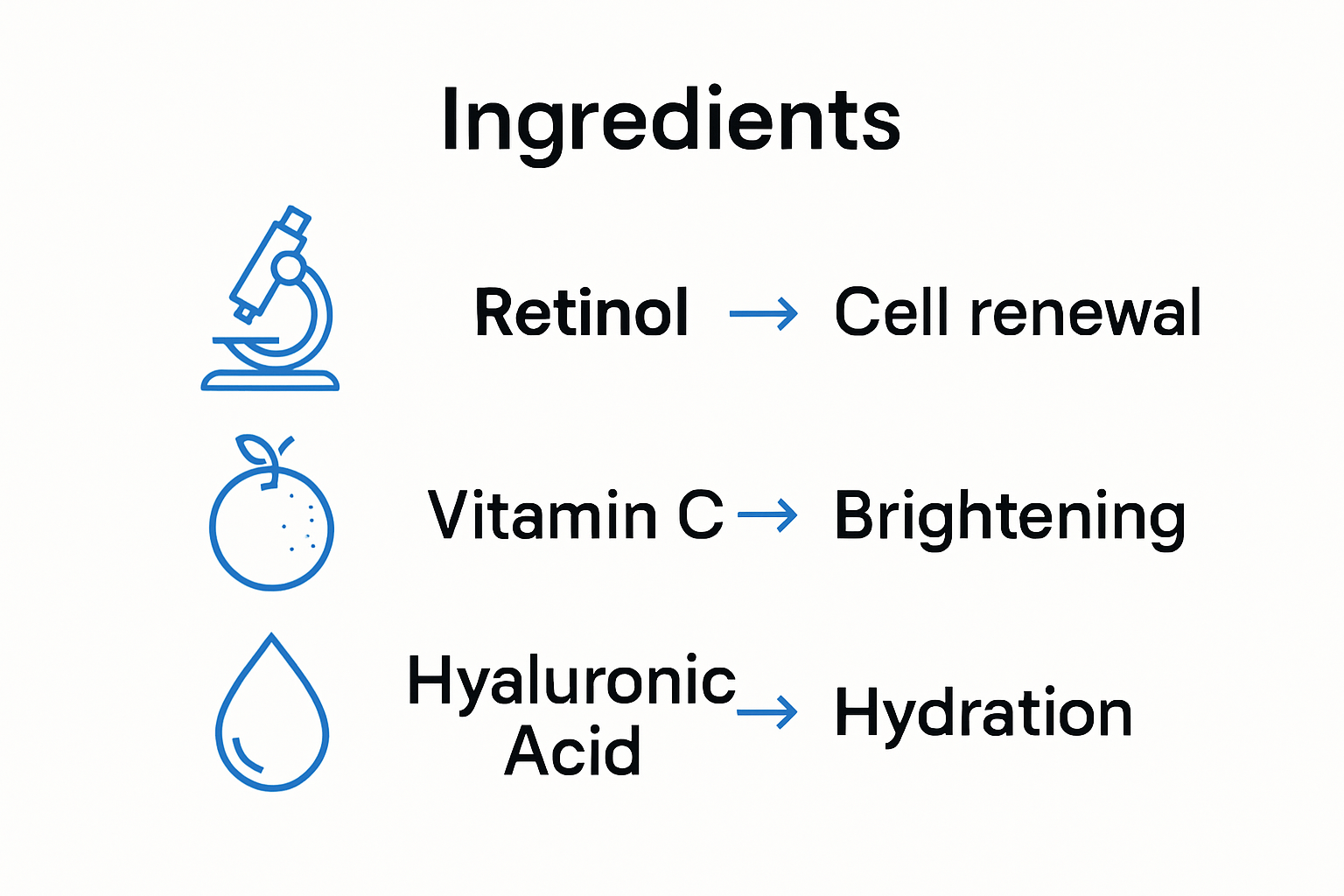 Ingredients

Retinol → Cell renewal

Vitamin C → Brightening

Hyaluronic Acid → Hydration