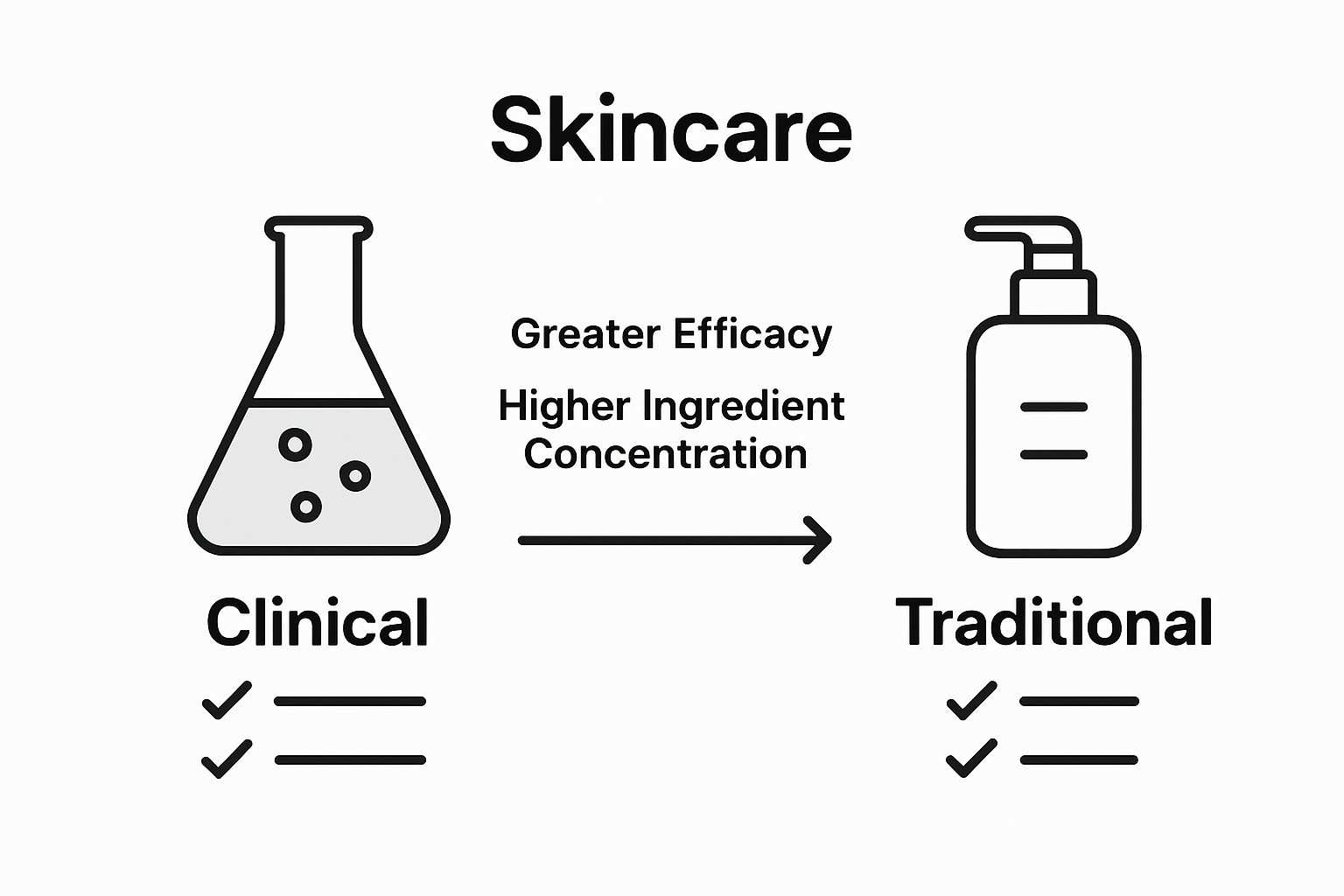 Skincare

Greater Efficacy

Higher Ingredient Concentration

Clinical

Traditional