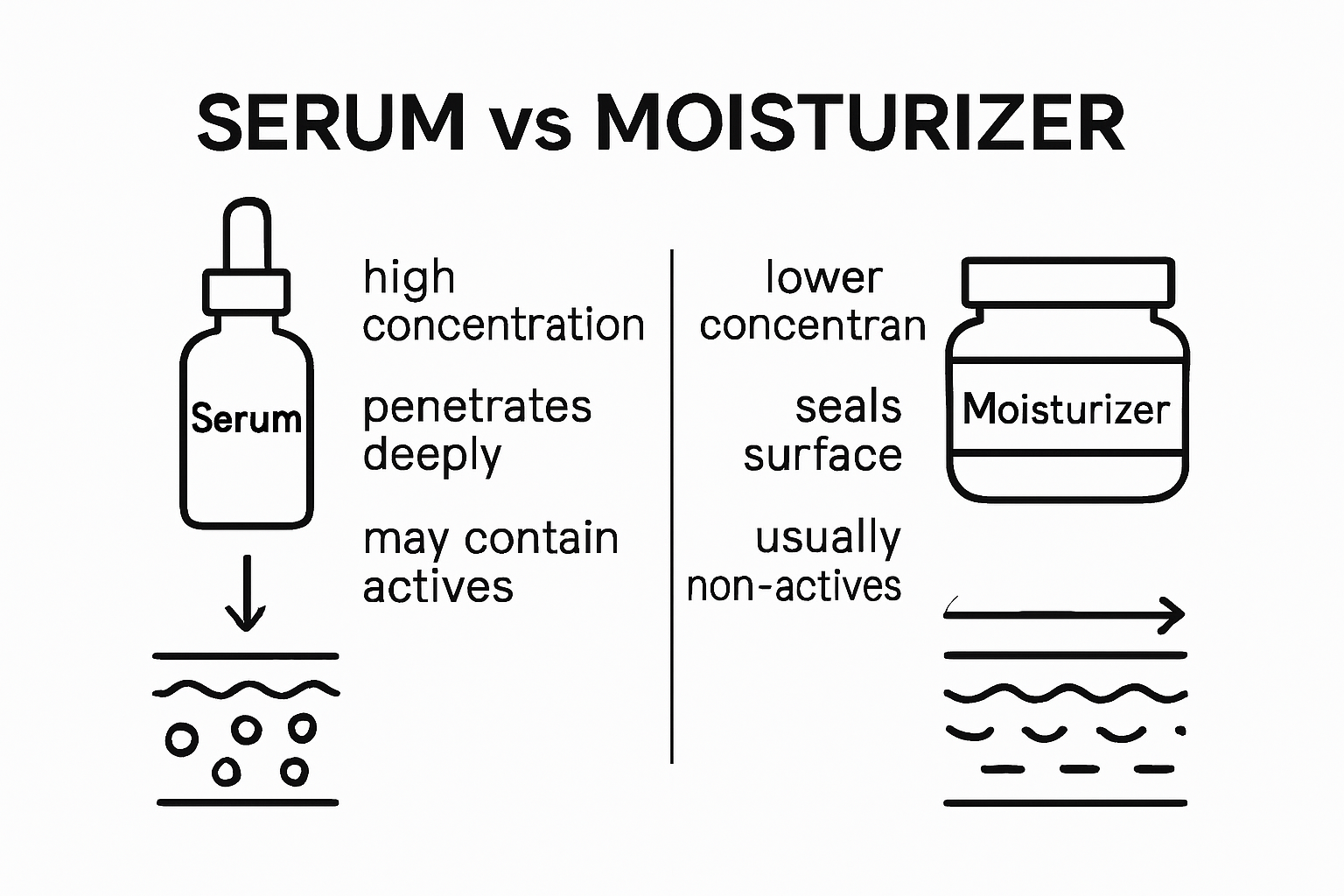 SERUM vs MOISTURIZER

Serum

high concentration

penetrates deeply

may contain actives

lower concentran

seals surface

usually non-actives

Moisturizer