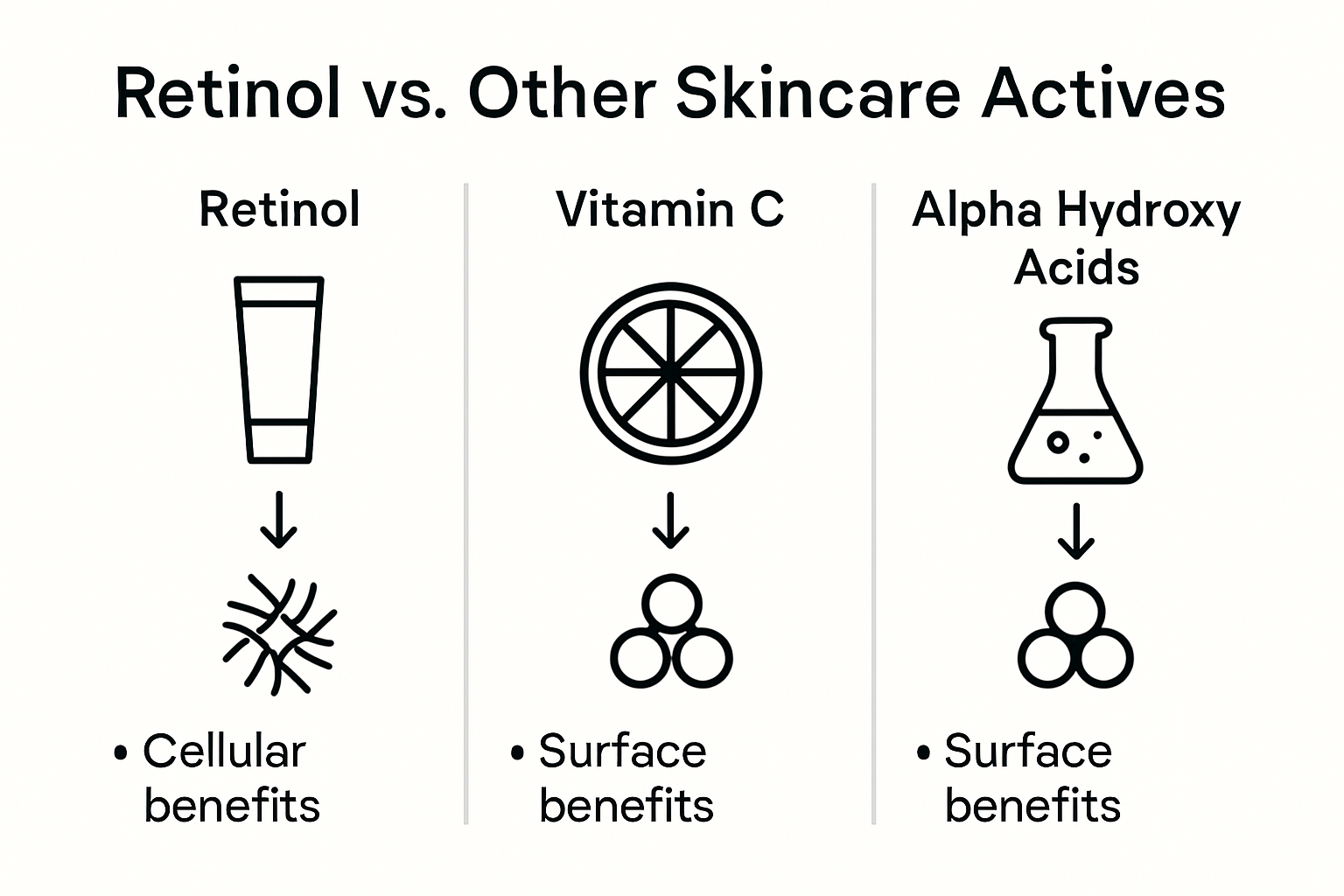 Retinol vs. Other Skincare Actives

Retinol

• Cellular benefits

Vitamin C

• Surface benefits

Alpha Hydroxy Acids

• Surface benefits