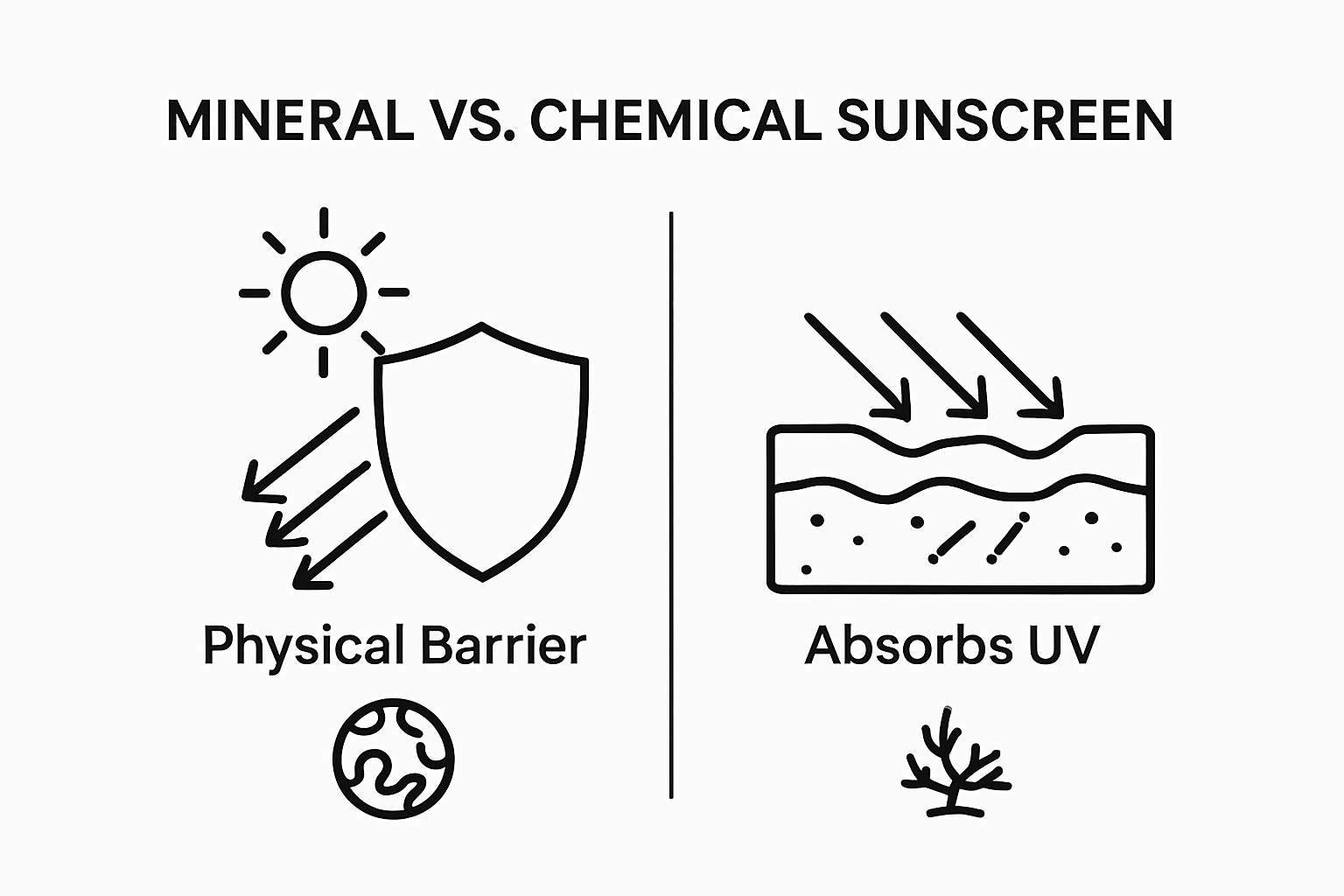 MINERAL VS. CHEMICAL SUNSCREEN

Physical Barrier

Absorbs UV