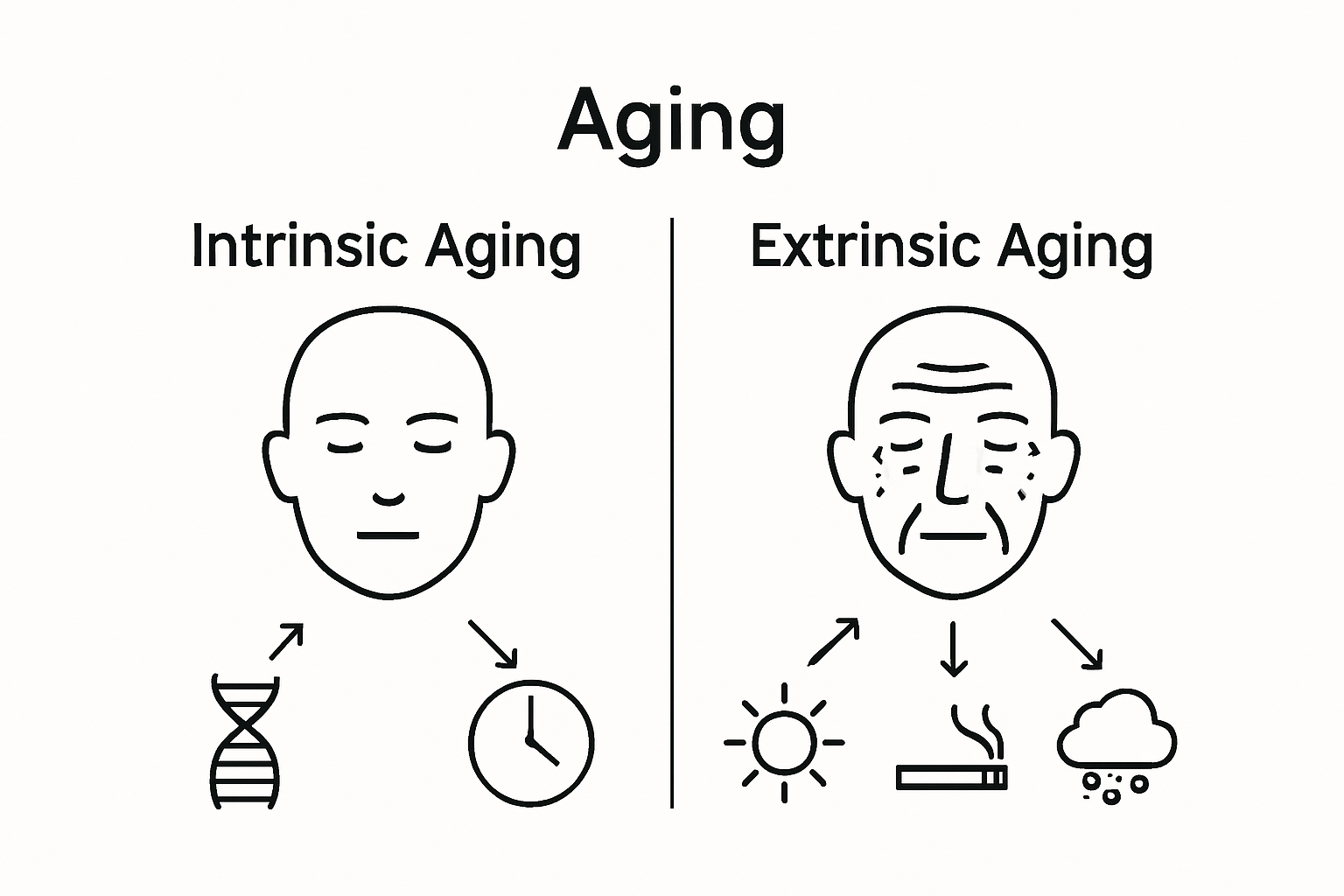 Aging

Intrinsic Aging

Extrinsic Aging