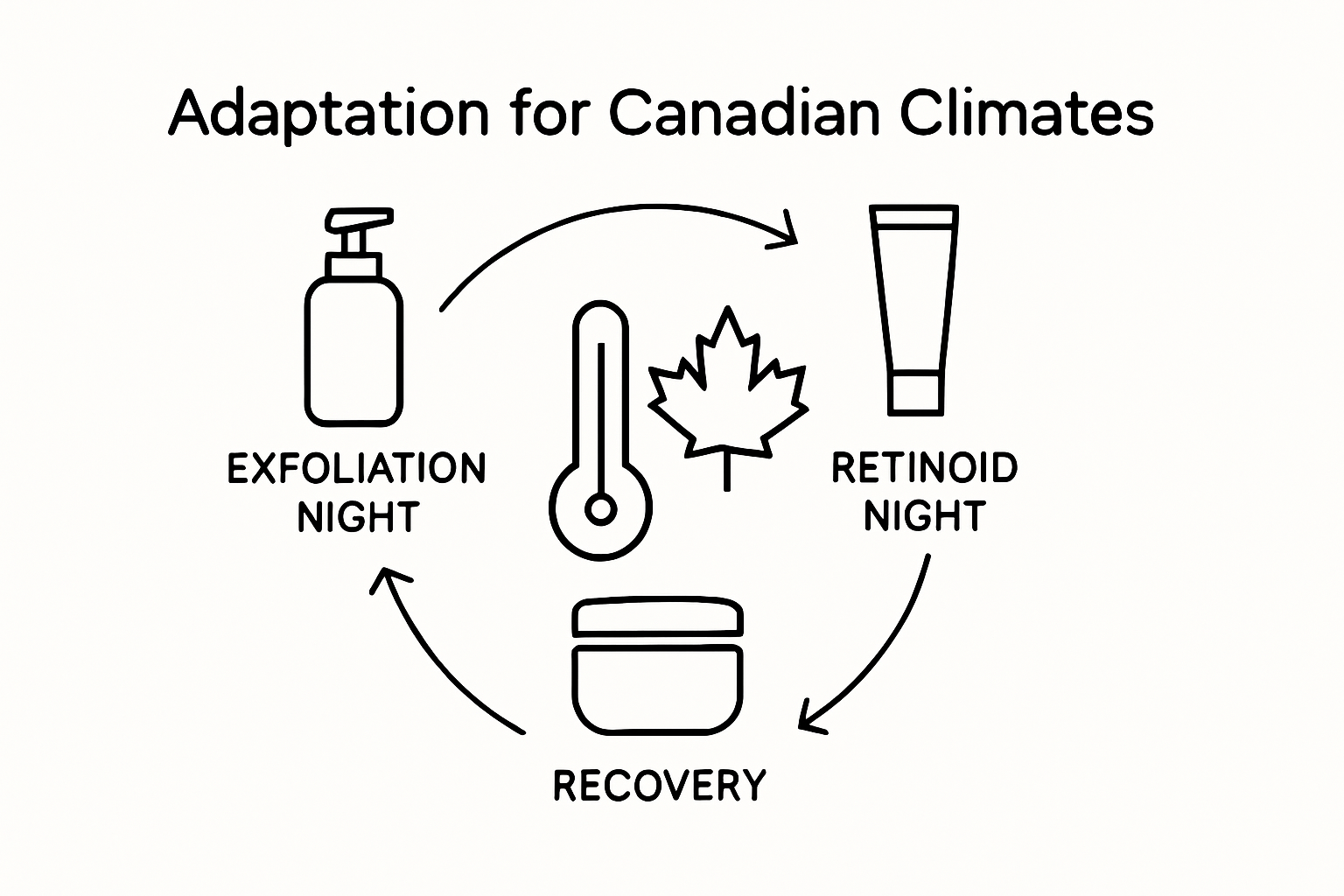 Adaptation for Canadian Climates

EXFOLIATION NIGHT

RETINOID NIGHT

RECOVERY