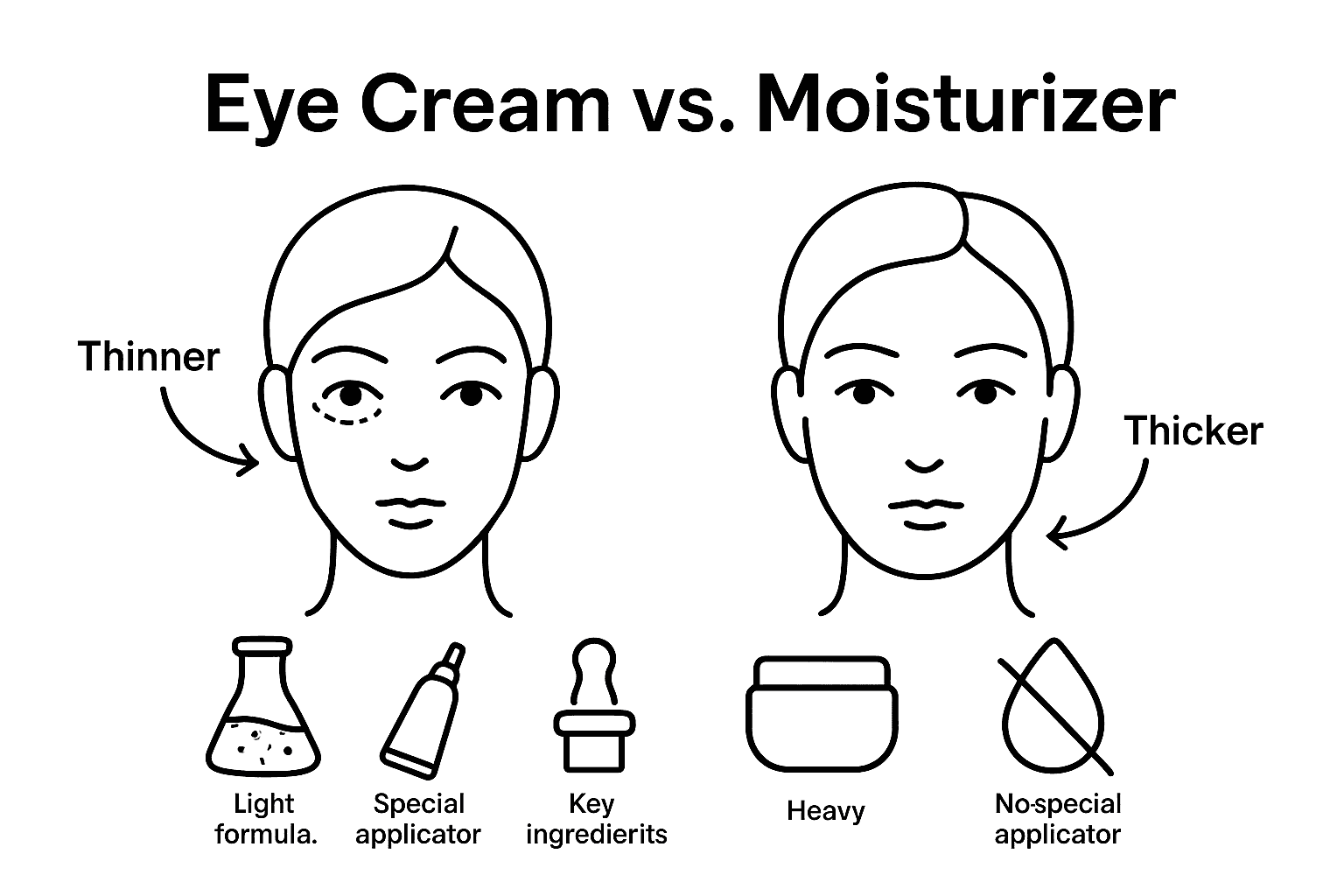 Eye Cream vs. Moisturizer

Thinner

Thicker

Light formula.

Special applicator

Key ingredierits

Heavy

No-special applicator