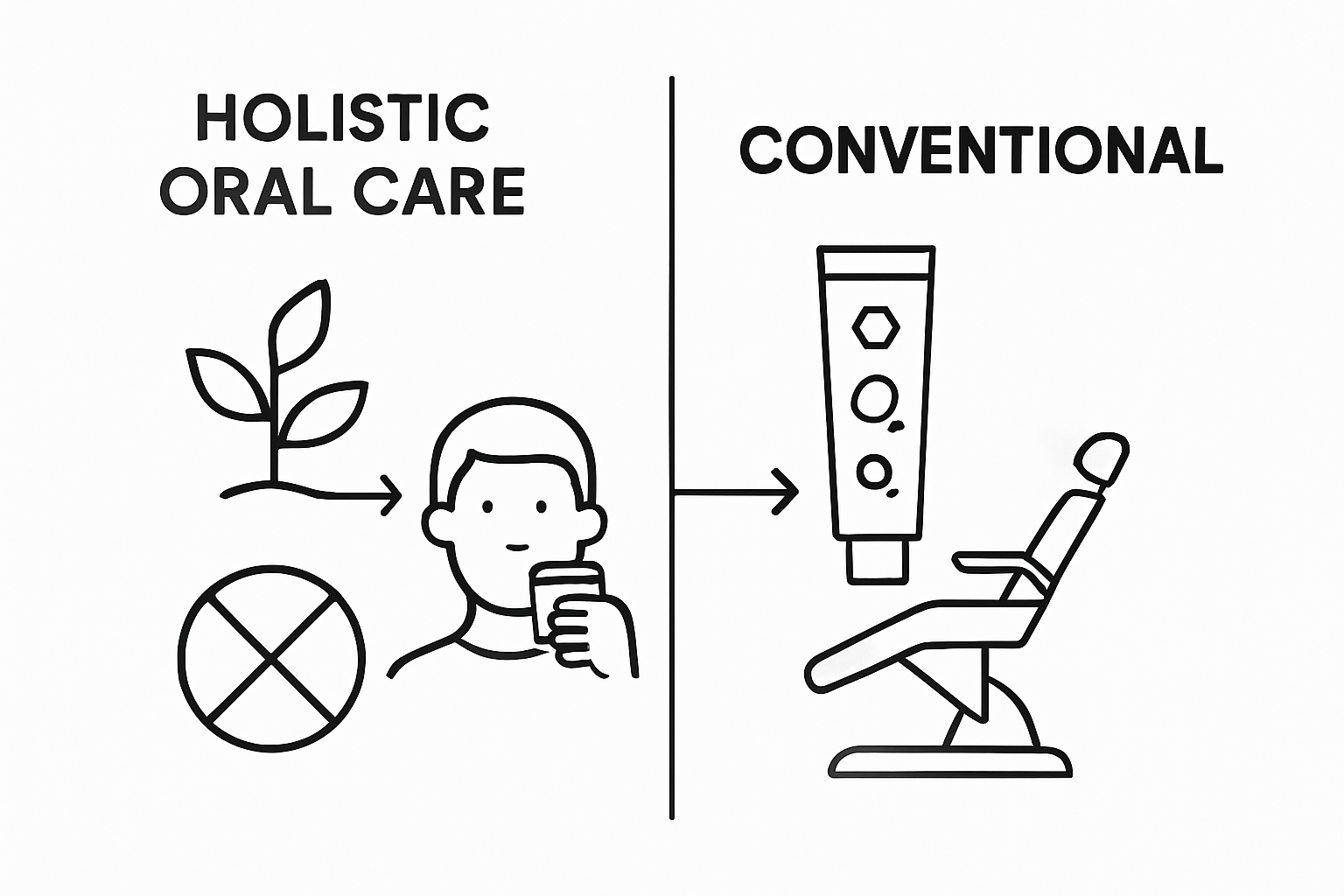 HOLISTIC ORAL CARE

CONVENTIONAL