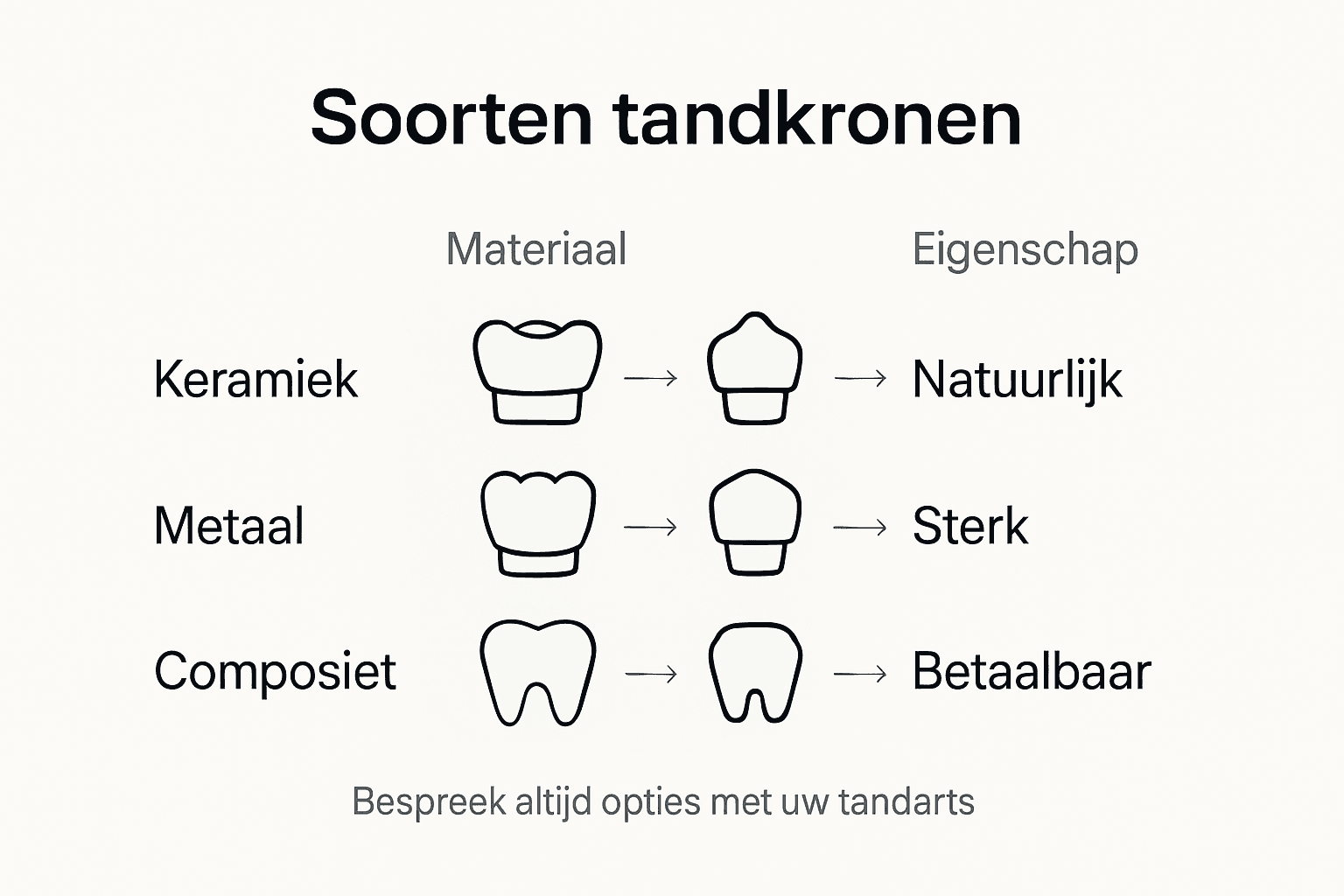 Soorten tandkronen

Materiaal

Eigenschap

Keramiek → → Natuurlijk

Metaal → → Sterk

Composiet → → Betaalbaar

Bespreek altijd opties met uw tandarts