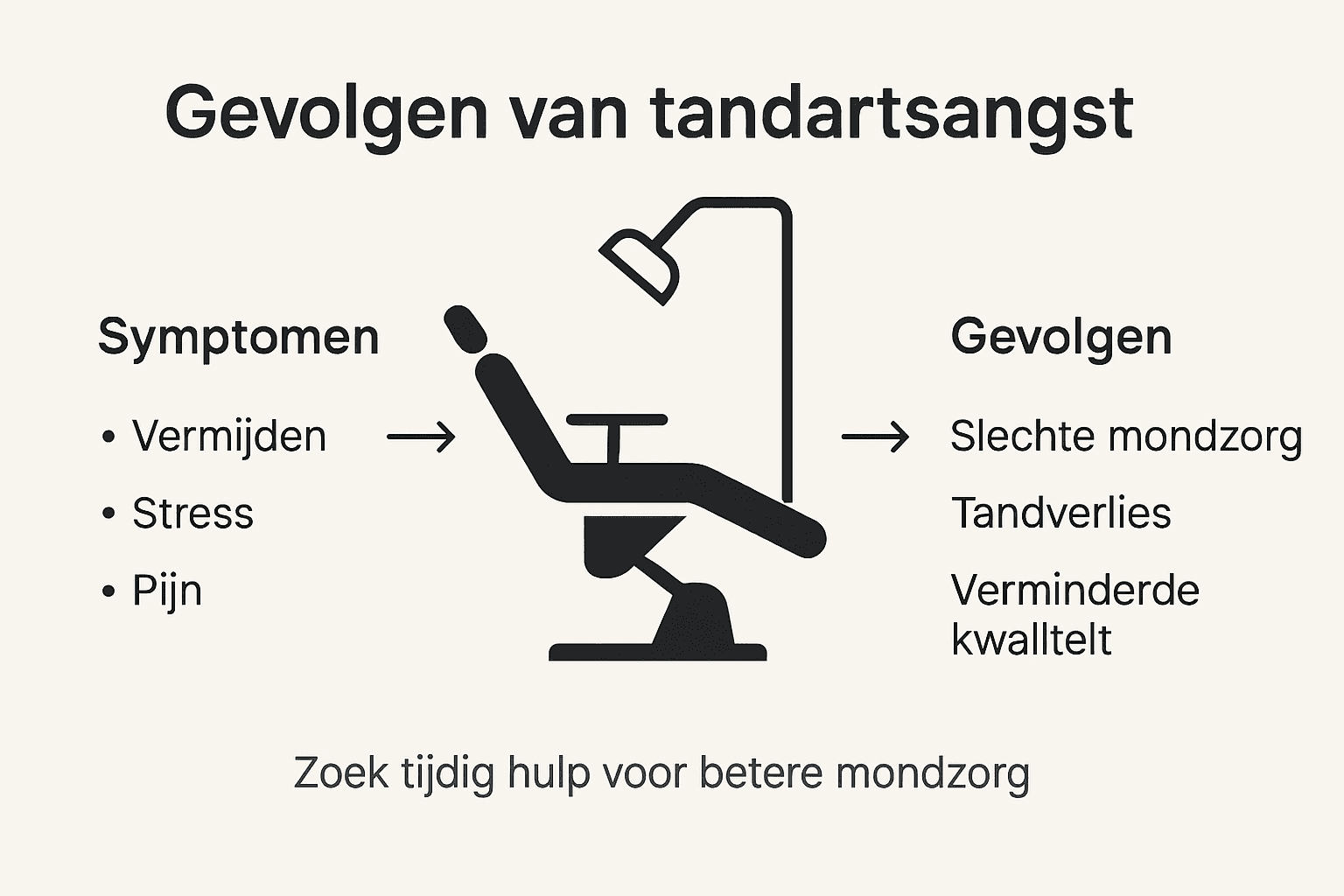 Gevolgen van tandartsangst

Symptomen

• Vermijden →

• Stress

• Pijn

Gevolgen

→ Slechte mondzorg

Tandverlies

Verminderde kwalltelt

Zoek tijdig hulp voor betere mondzorg