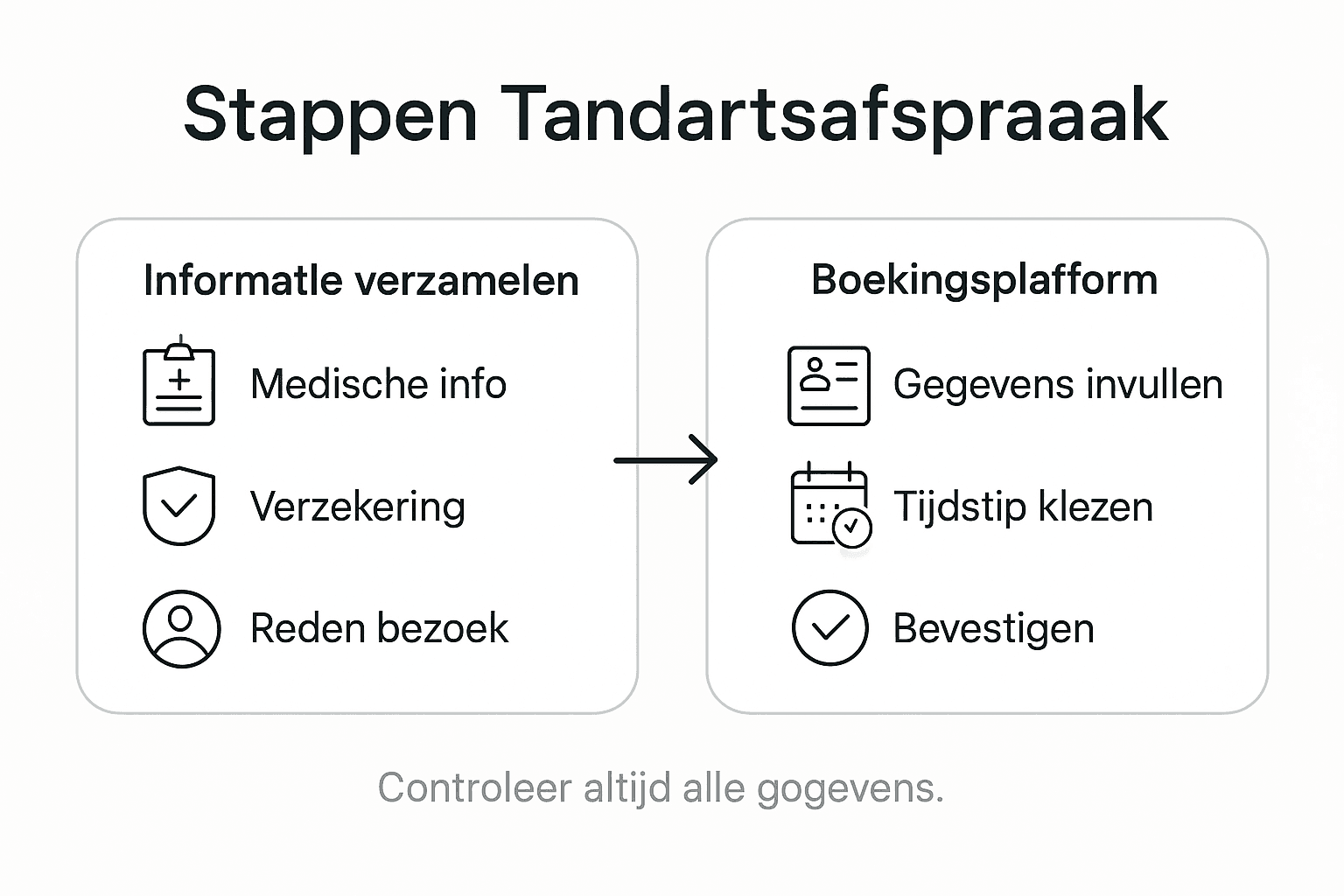 Stappen Tandartsafspraaak

Informatle verzamelen

Medische info

Verzekering

Reden bezoek

Boekingsplafform

Gegevens invullen

Tijdstip klezen

Bevestigen

Controleer altijd alle gogevens.