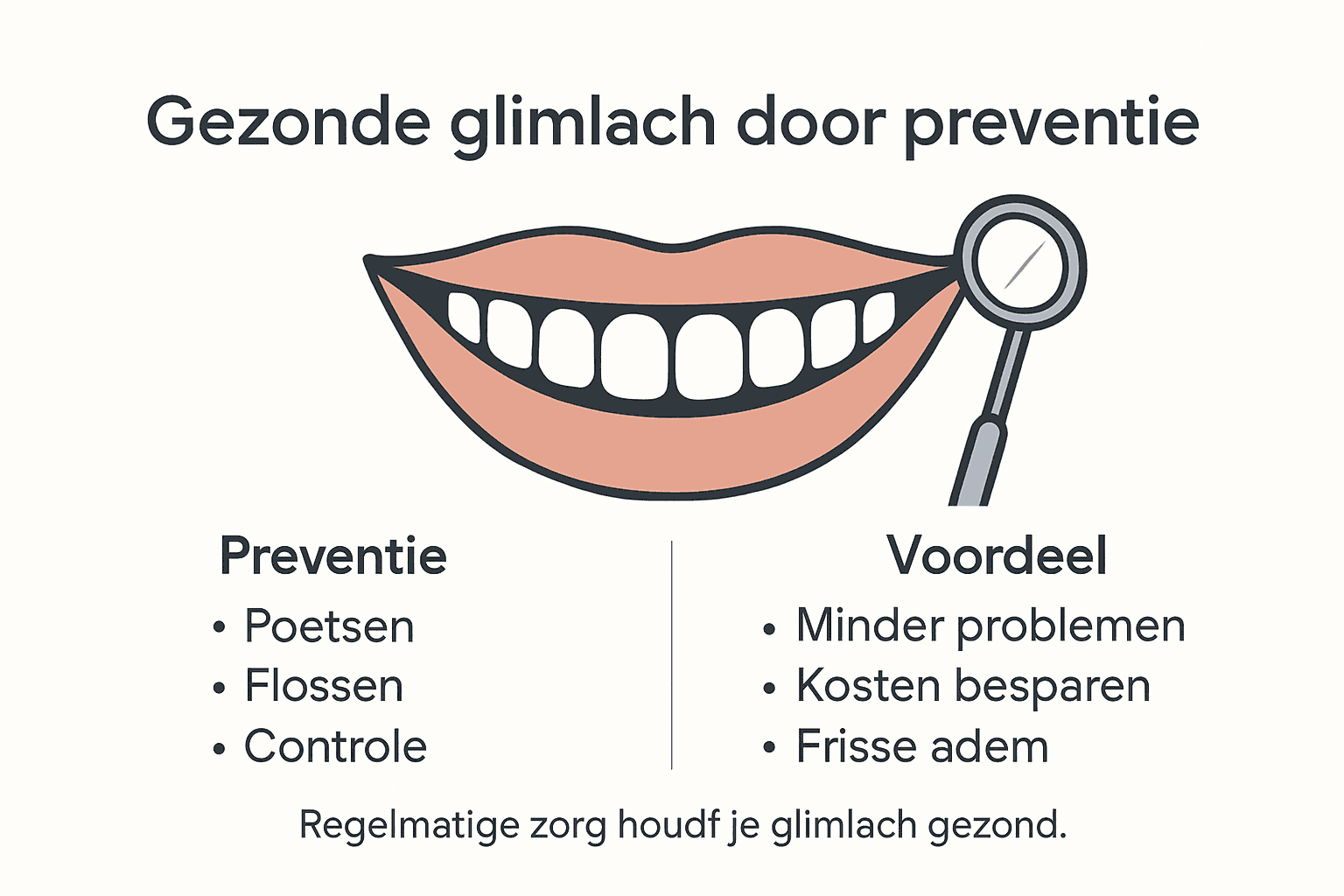 Gezonde glimlach door preventie

Preventie
• Poetsen
• Flossen
• Controle

Voordeel
• Minder problemen
• Kosten besparen
• Frisse adem

Regelmatige zorg houdf je glimlach gezond.