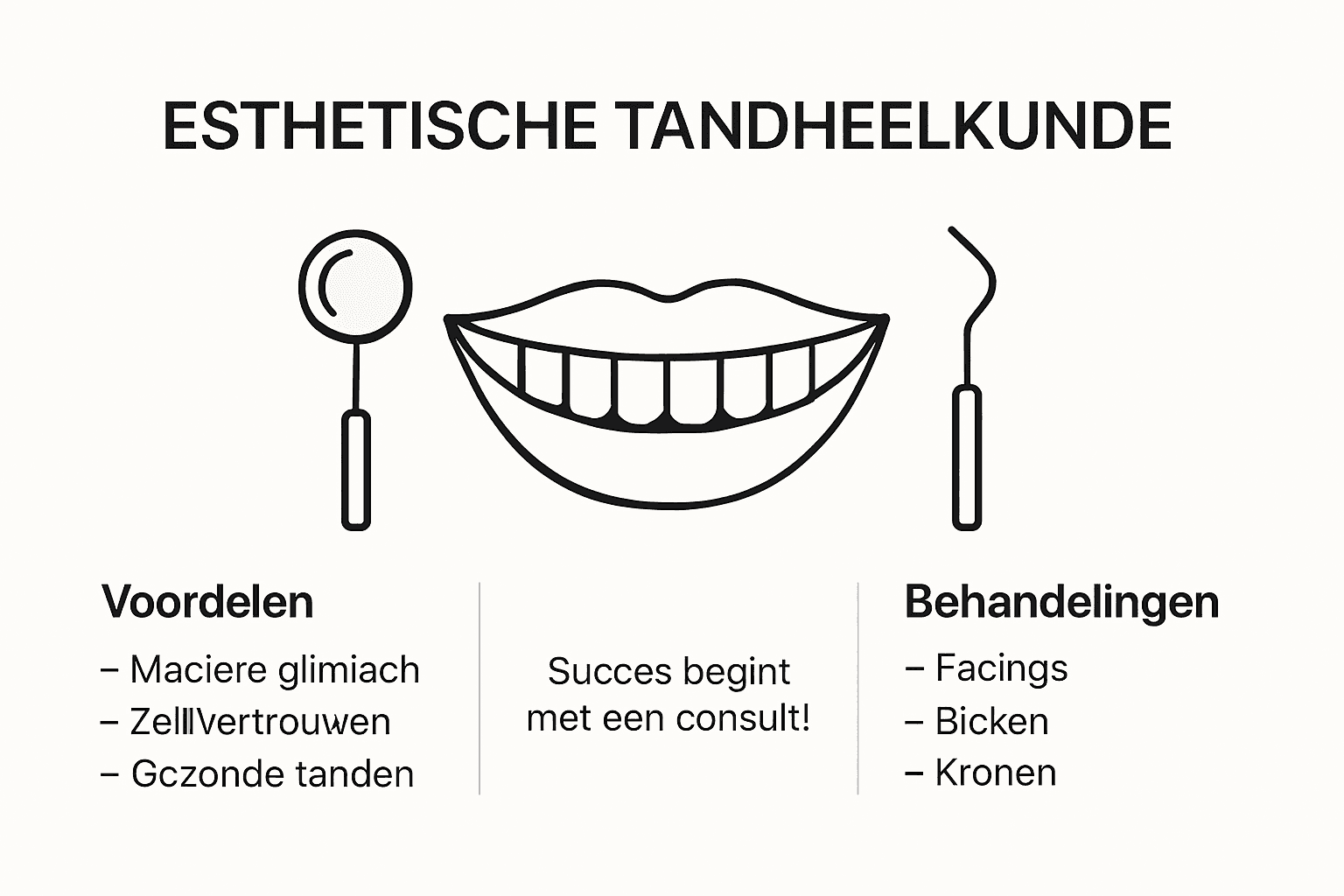 ESTHETISCHE TANDHEELKUNDE

Voordelen

– Maciere glimiach
– Zelllvertrouwen
– Gczonde tanden

Succes begint met een consult!

Behandelingen

– Facings
– Bicken
– Kronen