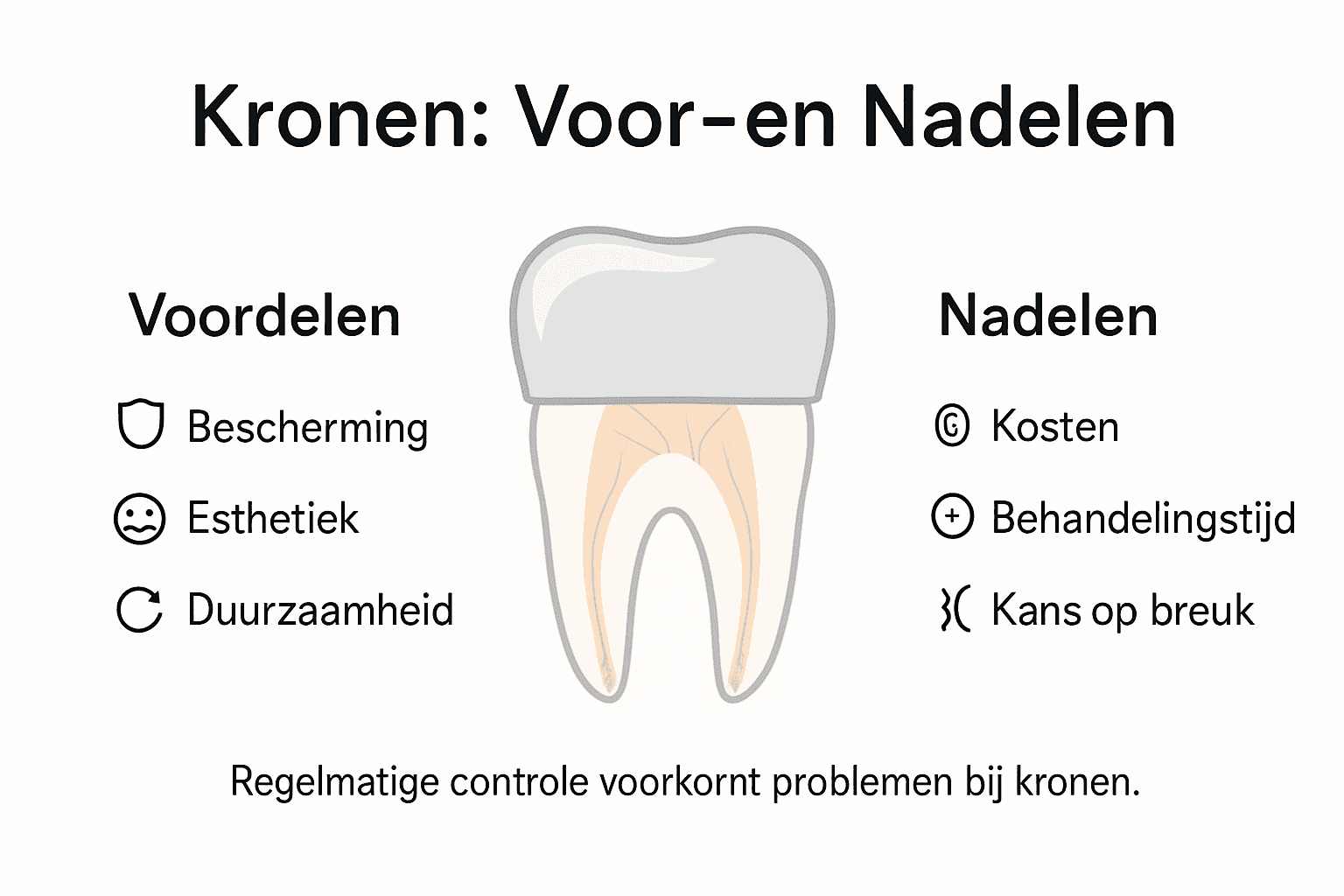 Kronen: Voor-en Nadelen

Voordelen

Bescherming

Esthetiek

Duurzaamheid

Nadelen

Kosten

Behandelingstijd

Kans op breuk

Regelmatige controle voorkornt problemen bij kronen.