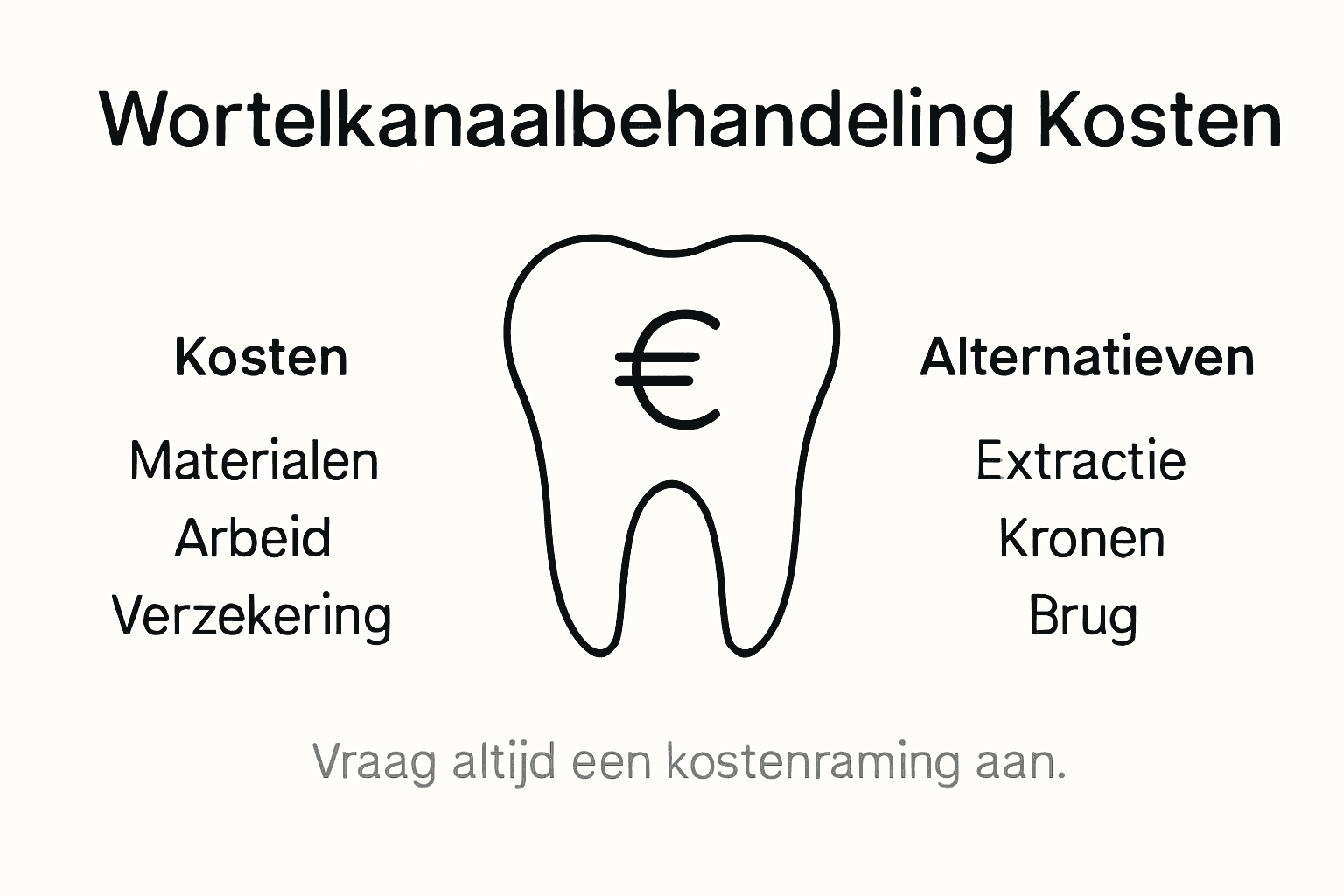 Wortelkanaalbehandeling Kosten

Kosten

Materialen
Arbeid
Verzekering

€

Alternatieven

Extractie
Kronen
Brug

Vraag altijd een kostenraming aan.