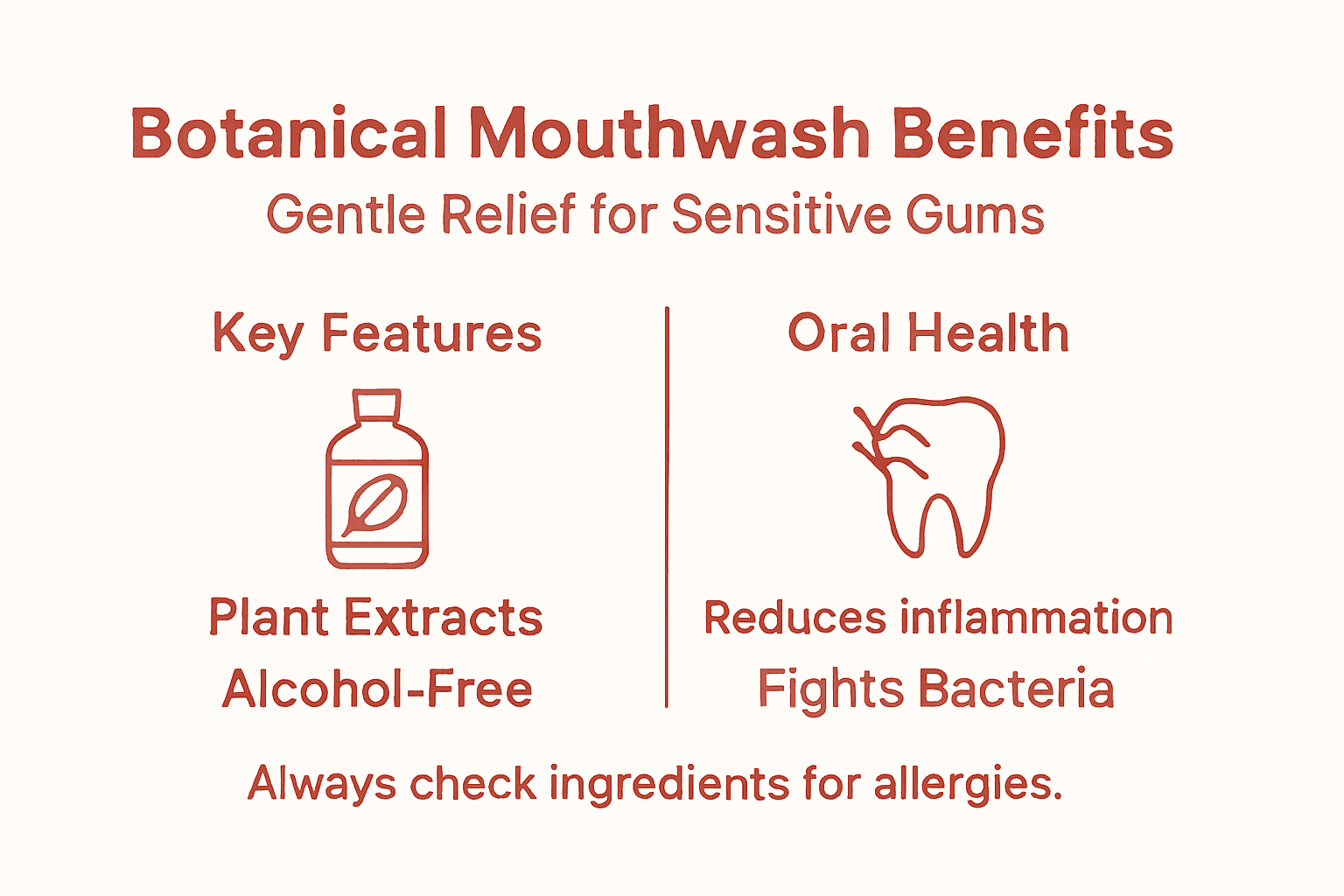 Botanical Mouthwash Benefits

Gentle Relief for Sensitive Gums

Key Features

Plant Extracts

Alcohol-Free

Oral Health

Reduces inflammation

Fights Bacteria

Always check ingredients for allergies.