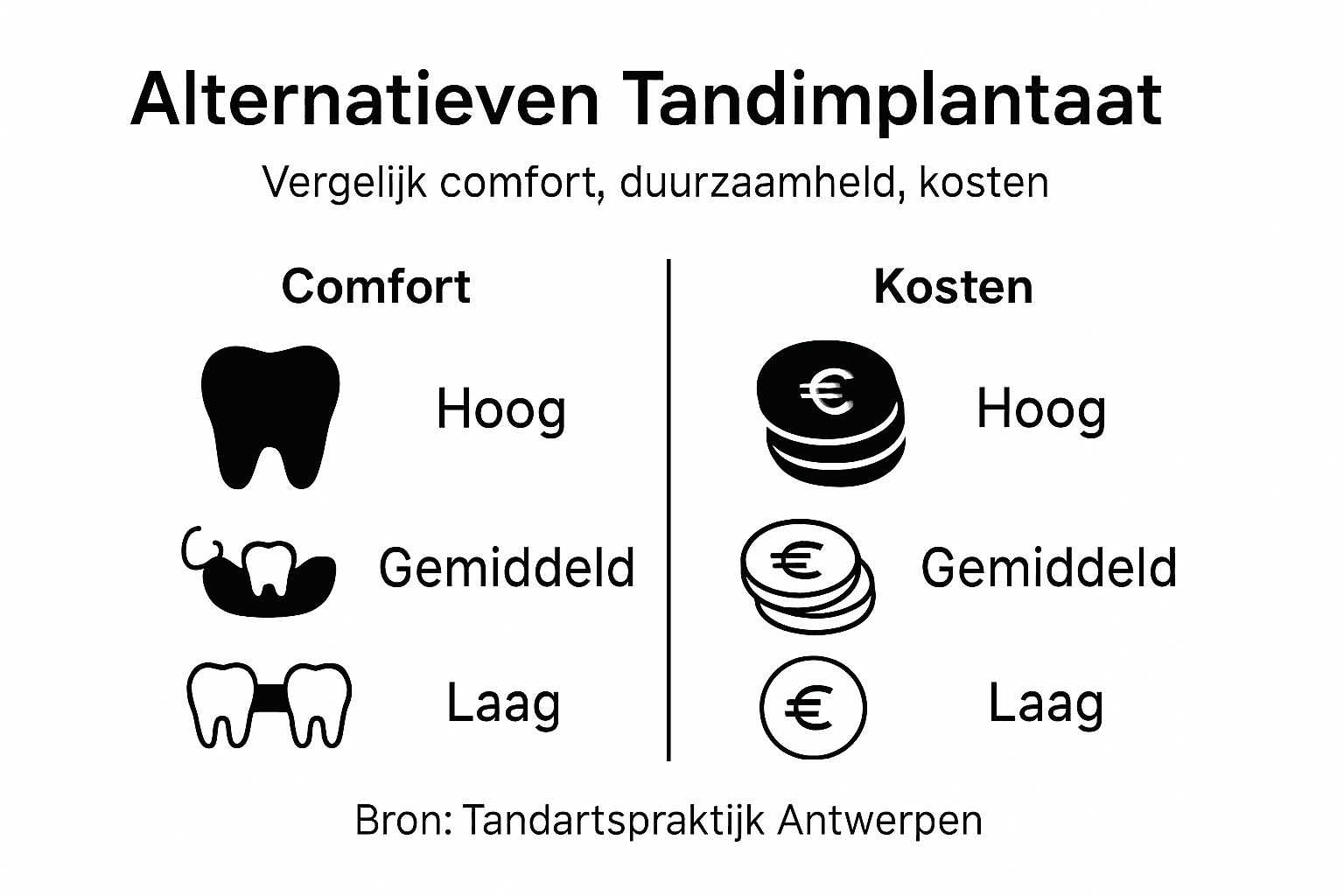 Alternatieven Tandimplantaat

Vergelijk comfort, duurzaamheld, kosten

Comfort

Hoog

Gemiddeld

Laag

Kosten

€

Hoog

€

Gemiddeld

€

Laag

Bron: Tandartspraktijk Antwerpen