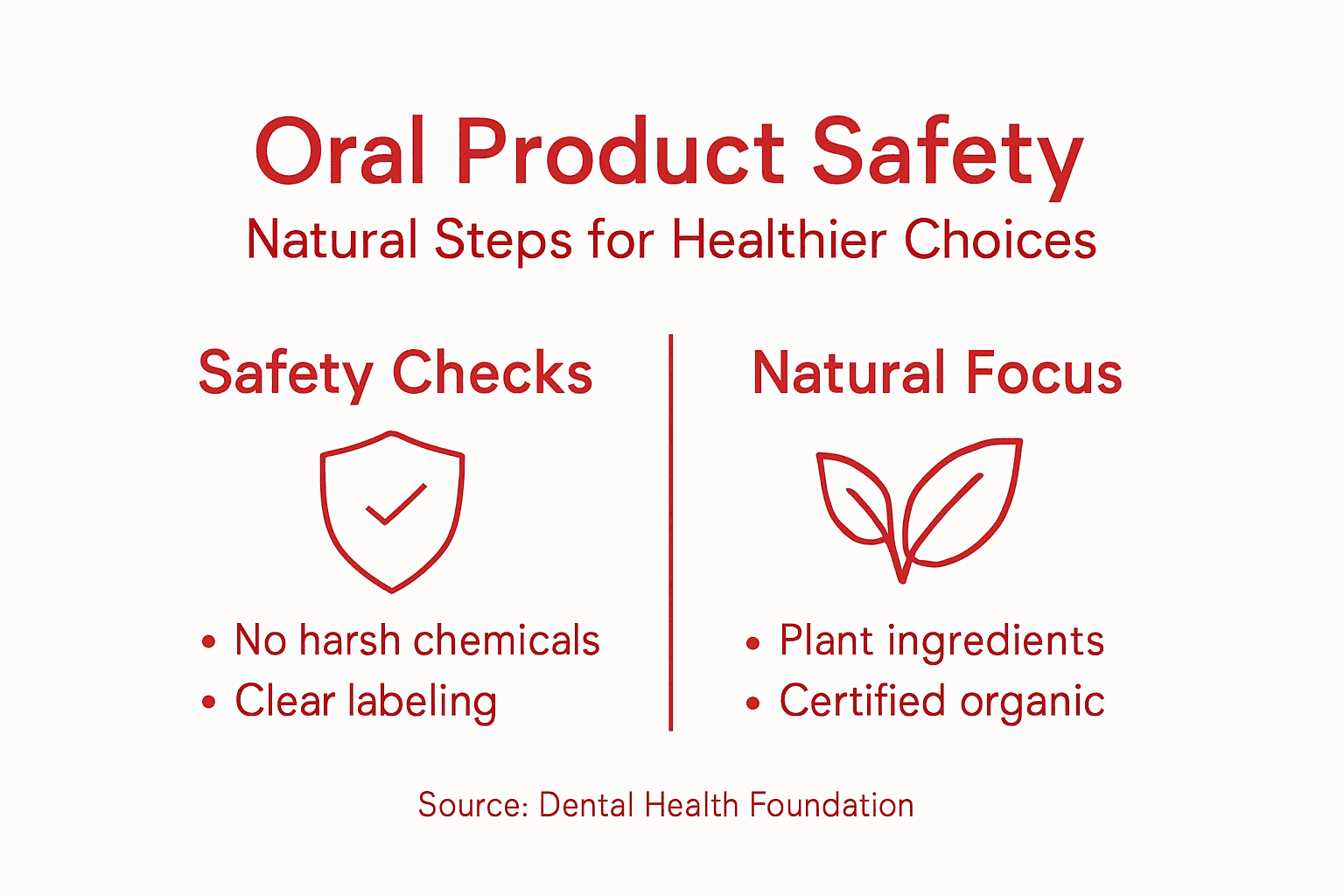 Oral Product Safety
Natural Steps for Healthier Choices

Safety Checks

• No harsh chemicals
• Clear labeling

Natural Focus

• Plant ingredients
• Certified organic

Source: Dental Health Foundation