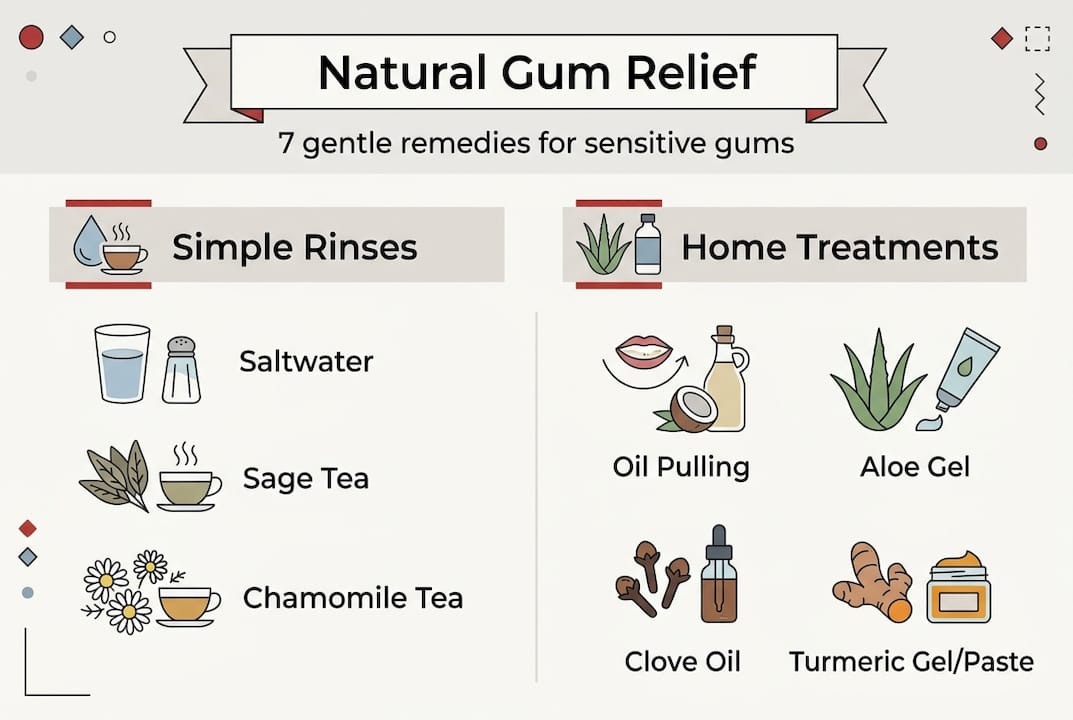 Natural Gum Relief

7 gentle remedies for sensitive gums

Simple Rinses

Saltwater

Sage Tea

Chamomile Tea

Home Treatments

Oil Pulling

Aloe Gel

Clove Oil

Turmeric Gel/Paste