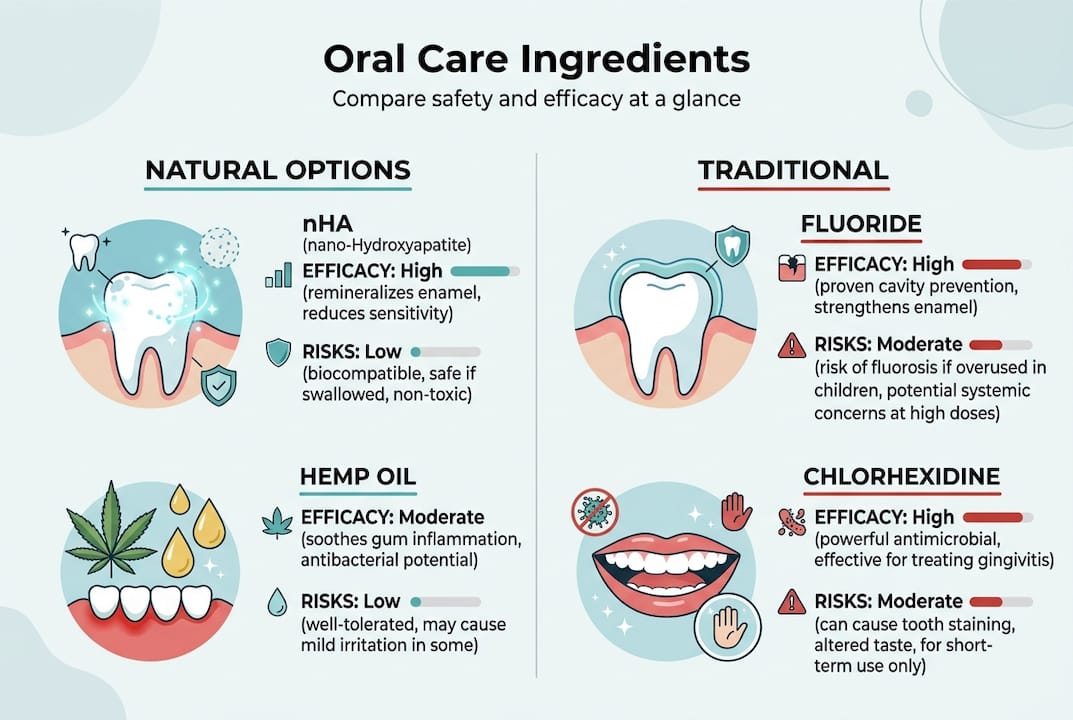 Oral Care Ingredients

Compare safety and efficacy at a glance

NATURAL OPTIONS

nHA
(nano-Hydroxyapatite)

EFFICACY: High
(remineralizes enamel, reduces sensitivity)

RISKS: Low
(biocompatible, safe if swallowed, non-toxic)

HEMP OIL

EFFICACY: Moderate
(soothes gum inflammation, antibacterial potential)

RISKS: Low
(well-tolerated, may cause mild irritation in some)

TRADITIONAL

FLUORIDE

EFFICACY: High
(proven cavity prevention, strengthens enamel)

RISKS: Moderate
(risk of fluorosis if overused in children, potential systemic concerns at high doses)

CHLORHEXIDINE

EFFICACY: High
(powerful antimicrobial, effective for treating gingivitis)

RISKS: Moderate
(can cause tooth staining, altered taste, for short-term use only)