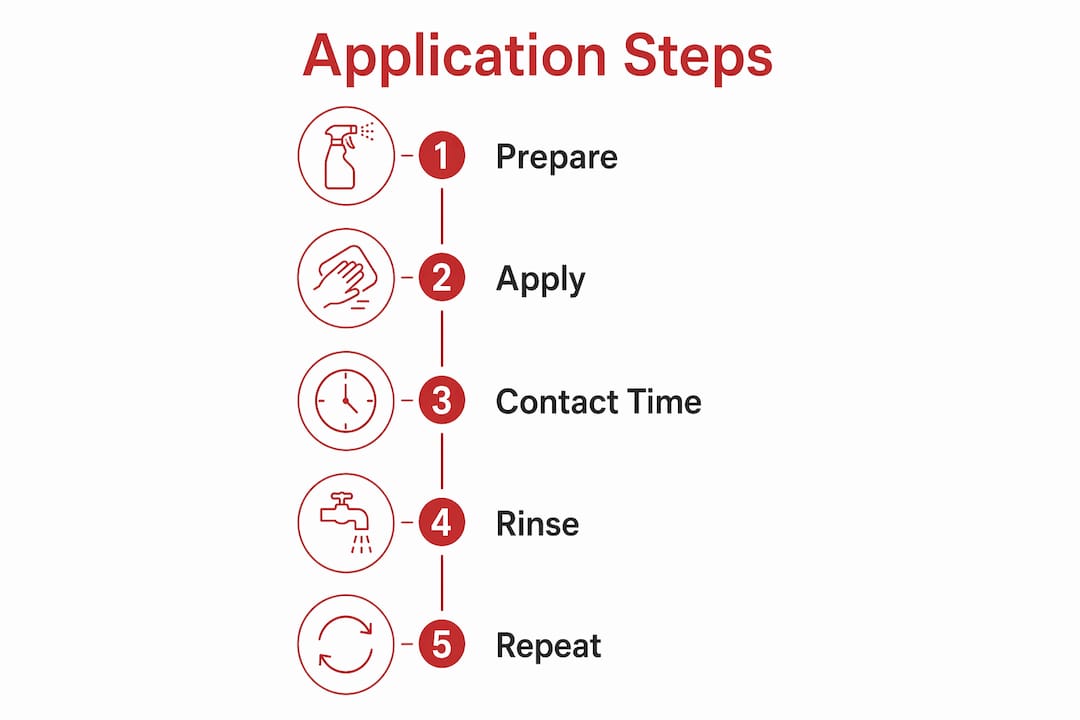 Application Steps

1 Prepare

2 Apply

3 Contact Time

4 Rinse

5 Repeat