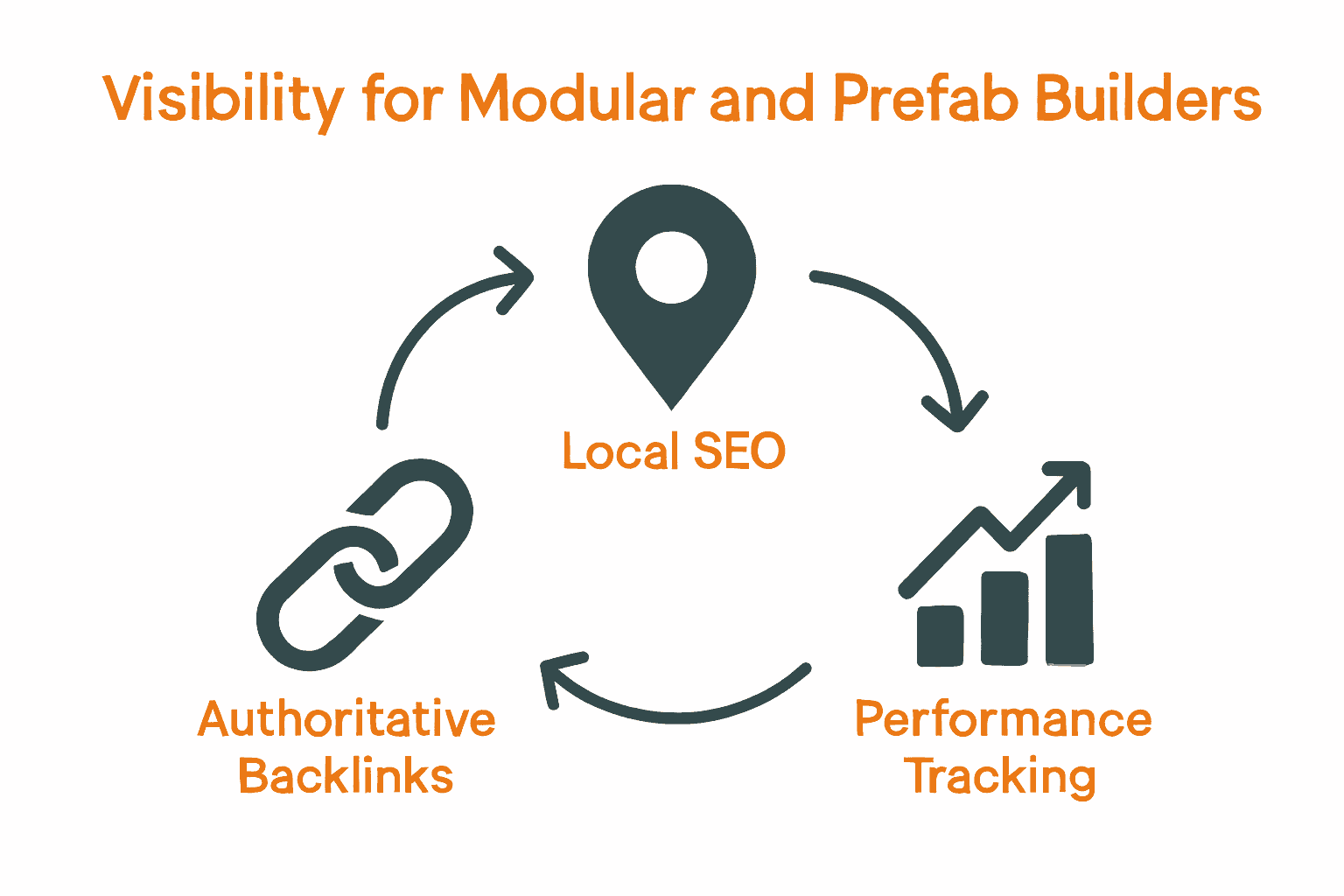 Visibility for Modular and Prefab Builders

Local SEO

Performance Tracking

Authoritative Backlinks