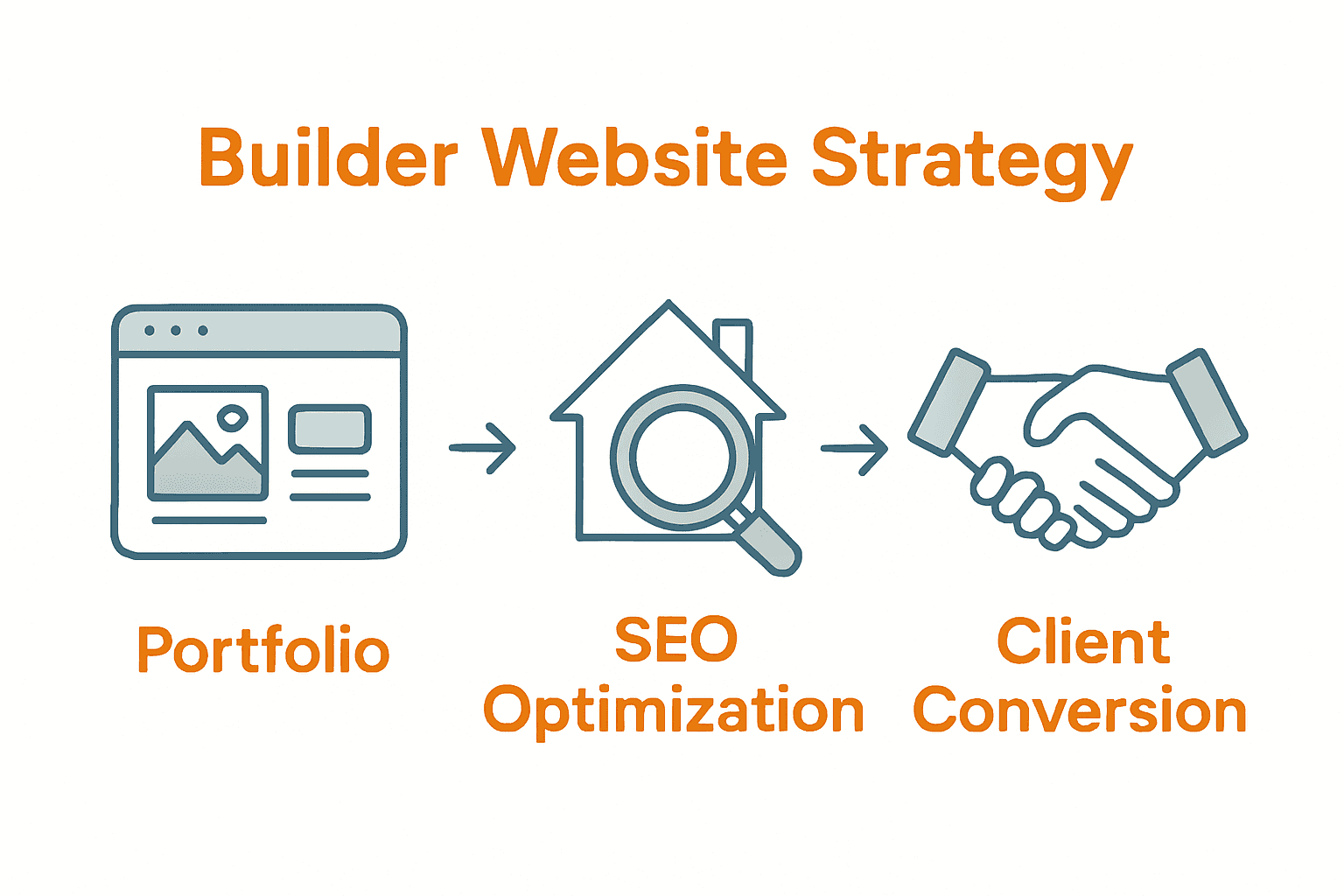 Builder Website Strategy

Portfolio

SEO Optimization

Client Conversion