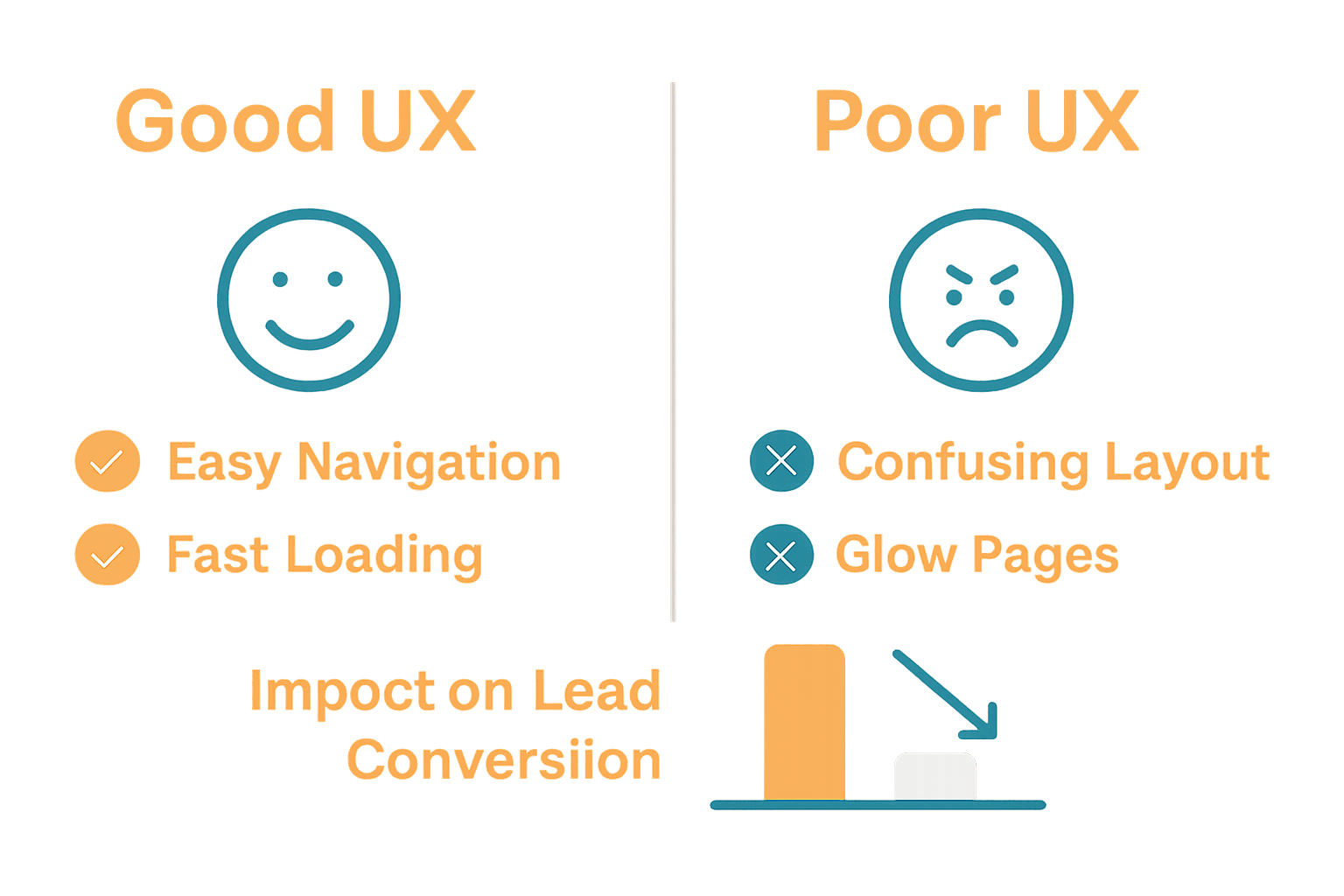 Good UX

Easy Navigation

Fast Loading

Poor UX

Confusing Layout

Glow Pages

Impoct on Lead Conversiion