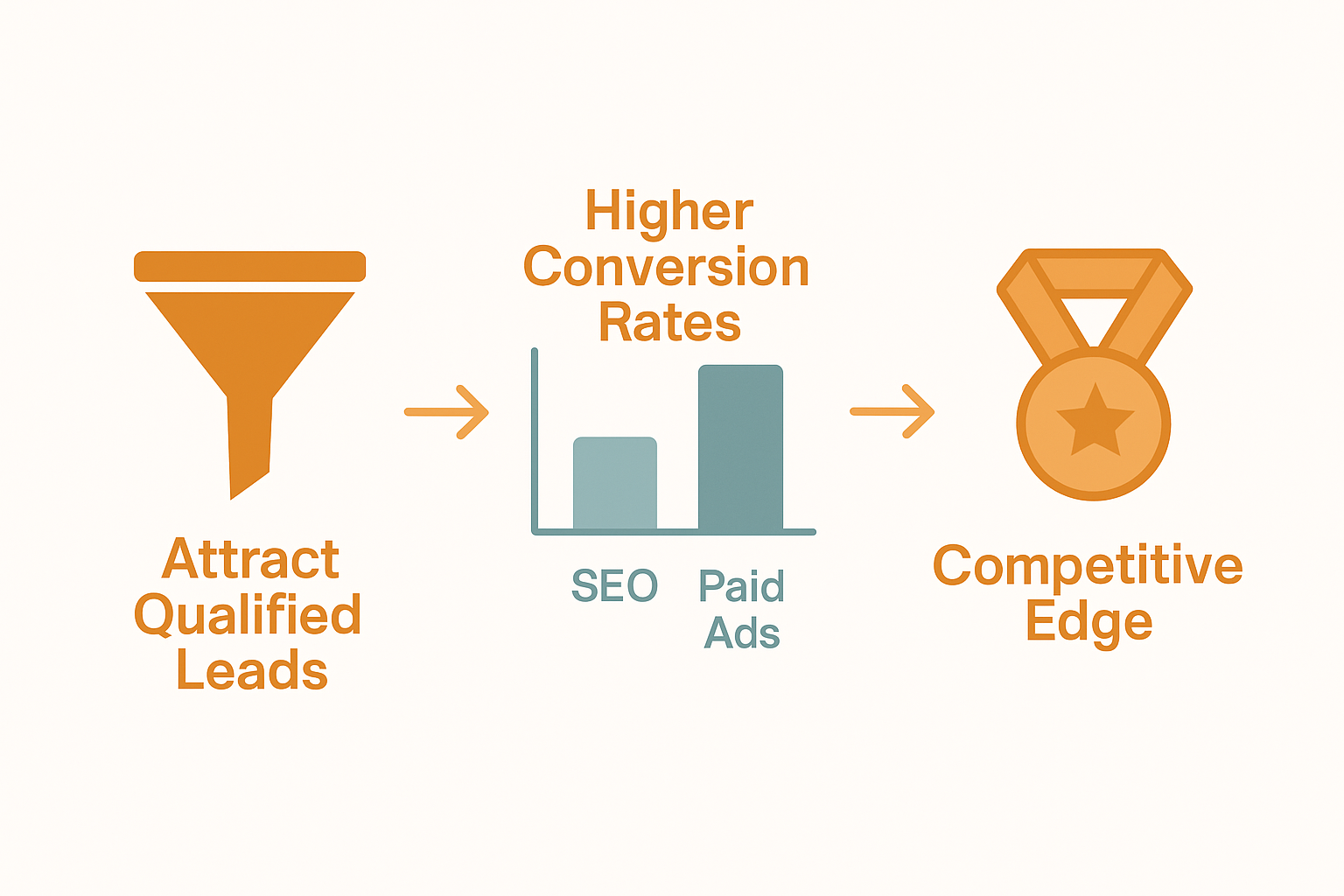 Attract Qualified Leads

Higher Conversion Rates

SEO

Paid Ads

Competitive Edge