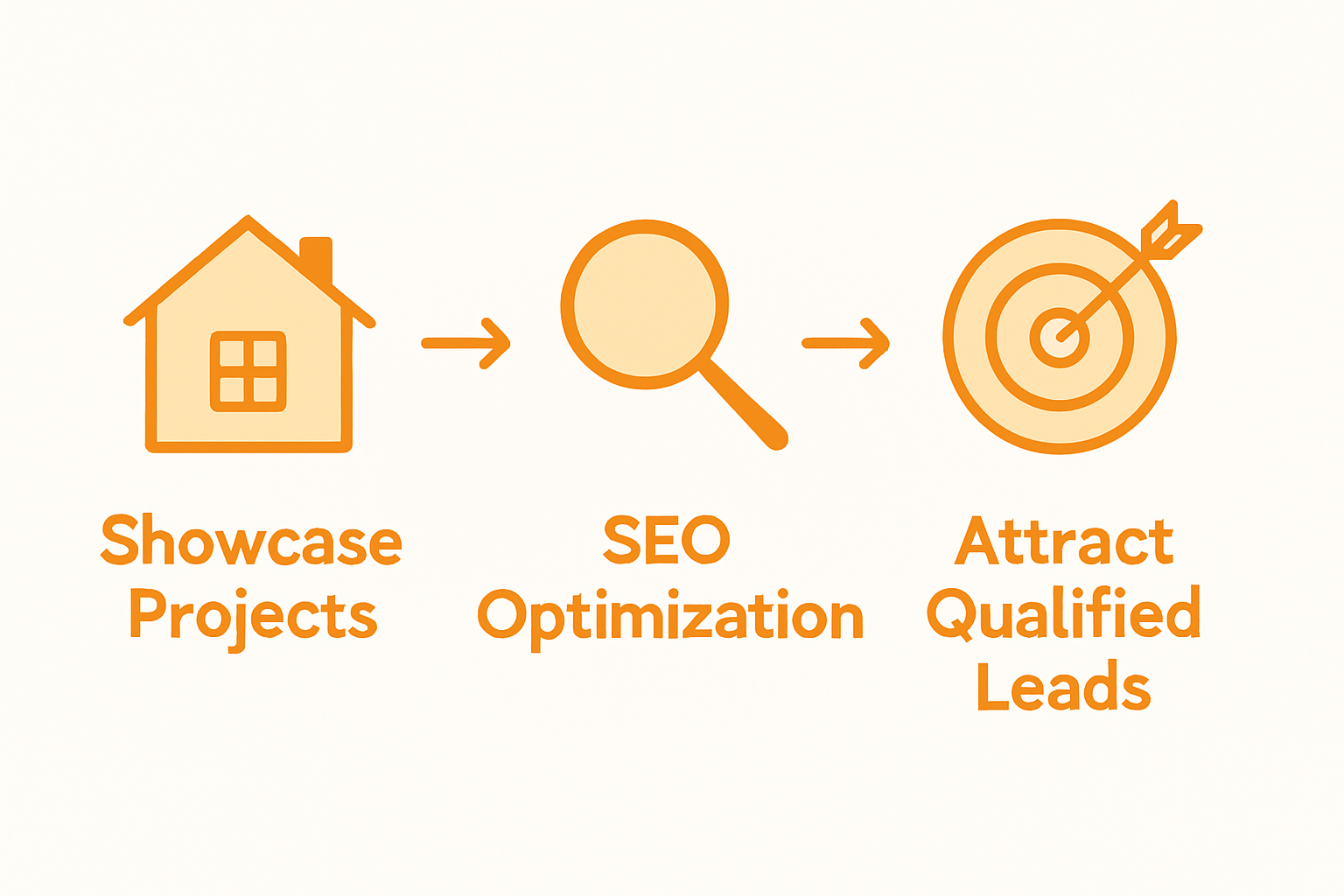 Showcase Projects

SEO Optimization

Attract Qualified Leads