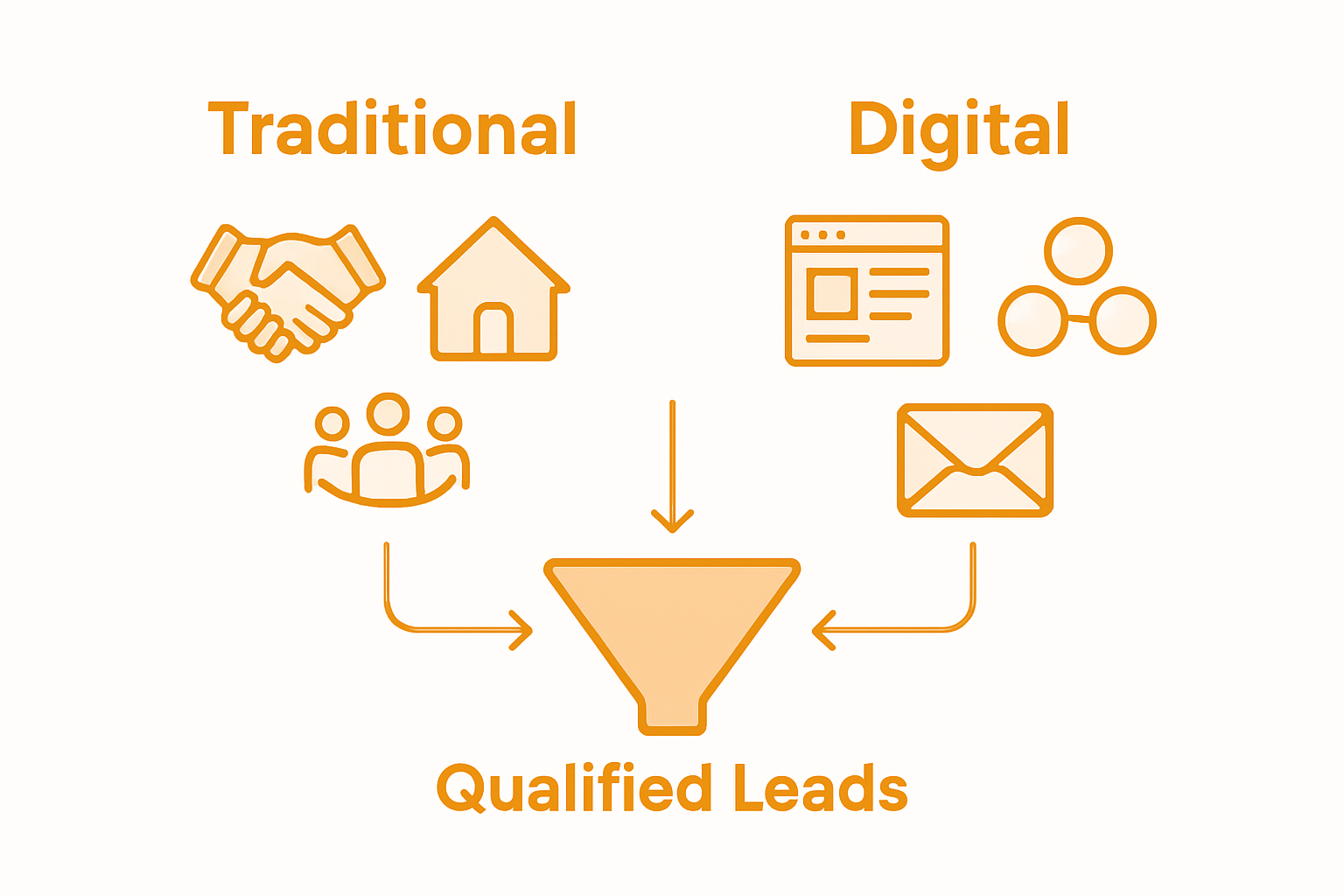 Traditional

Digital

Qualified Leads