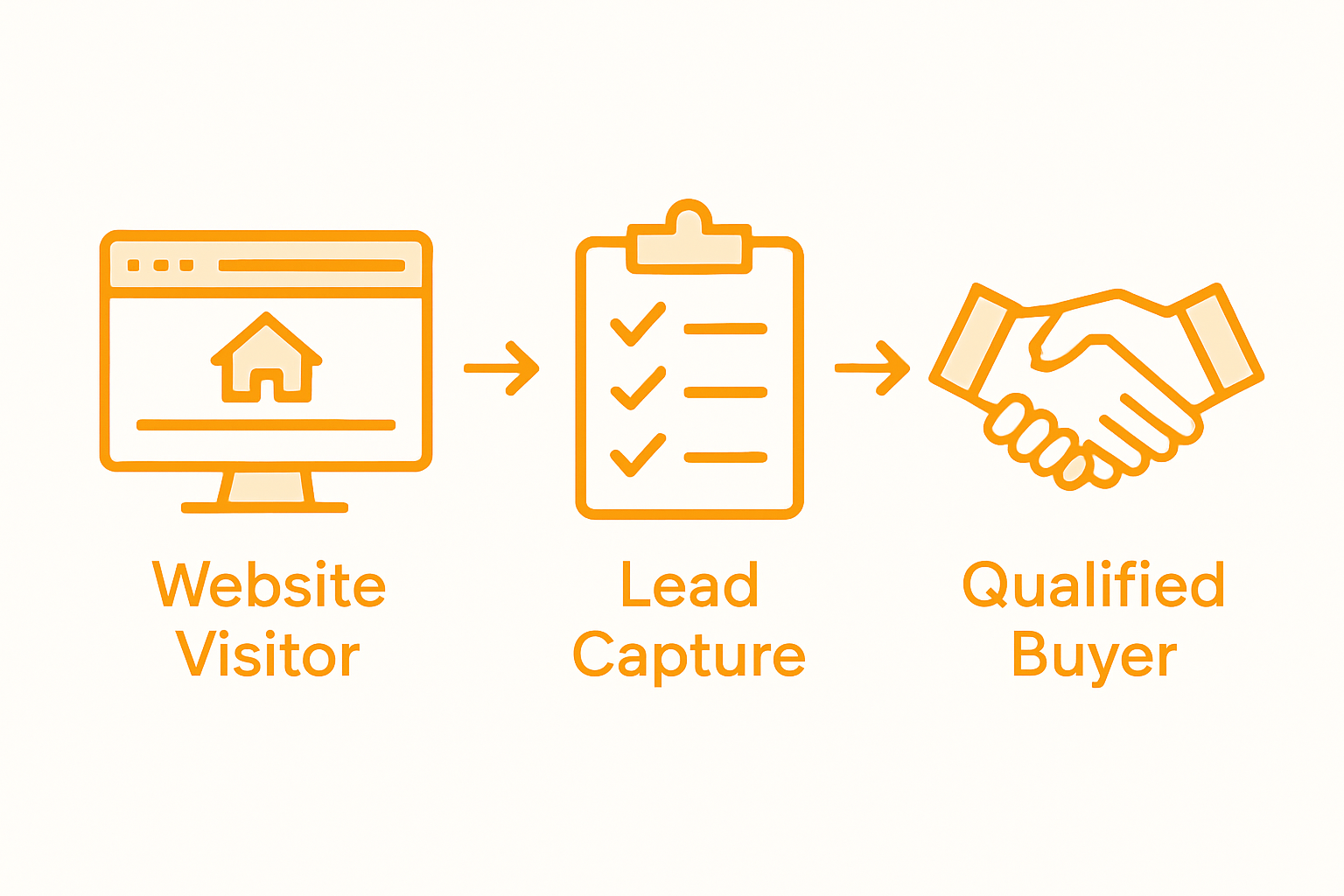 Website Visitor

Lead Capture

Qualified Buyer