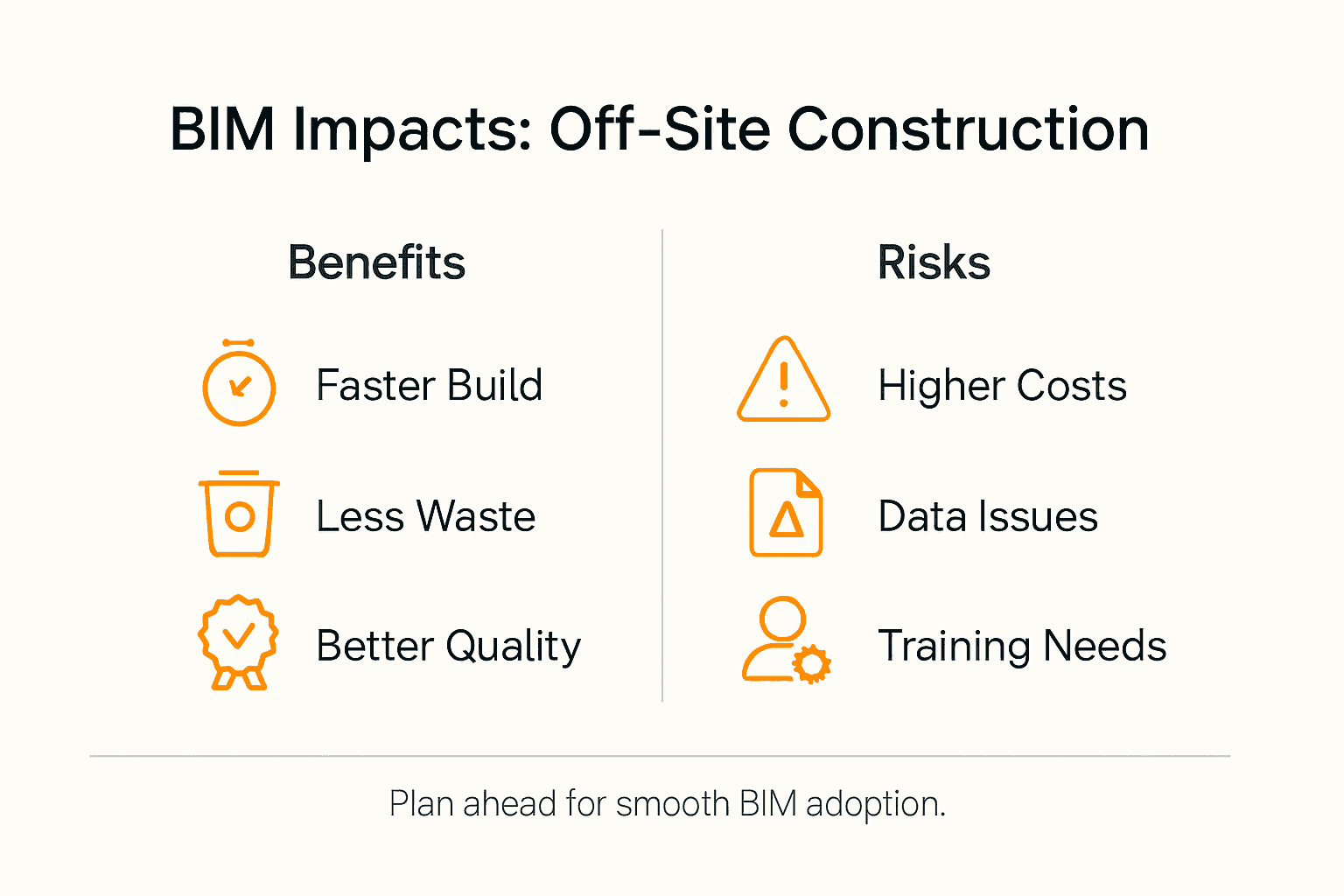 BIM Impacts: Off-Site Construction

Benefits

Faster Build

Less Waste

Better Quality

Risks

Higher Costs

Data Issues

Training Needs

Plan ahead for smooth BIM adoption.