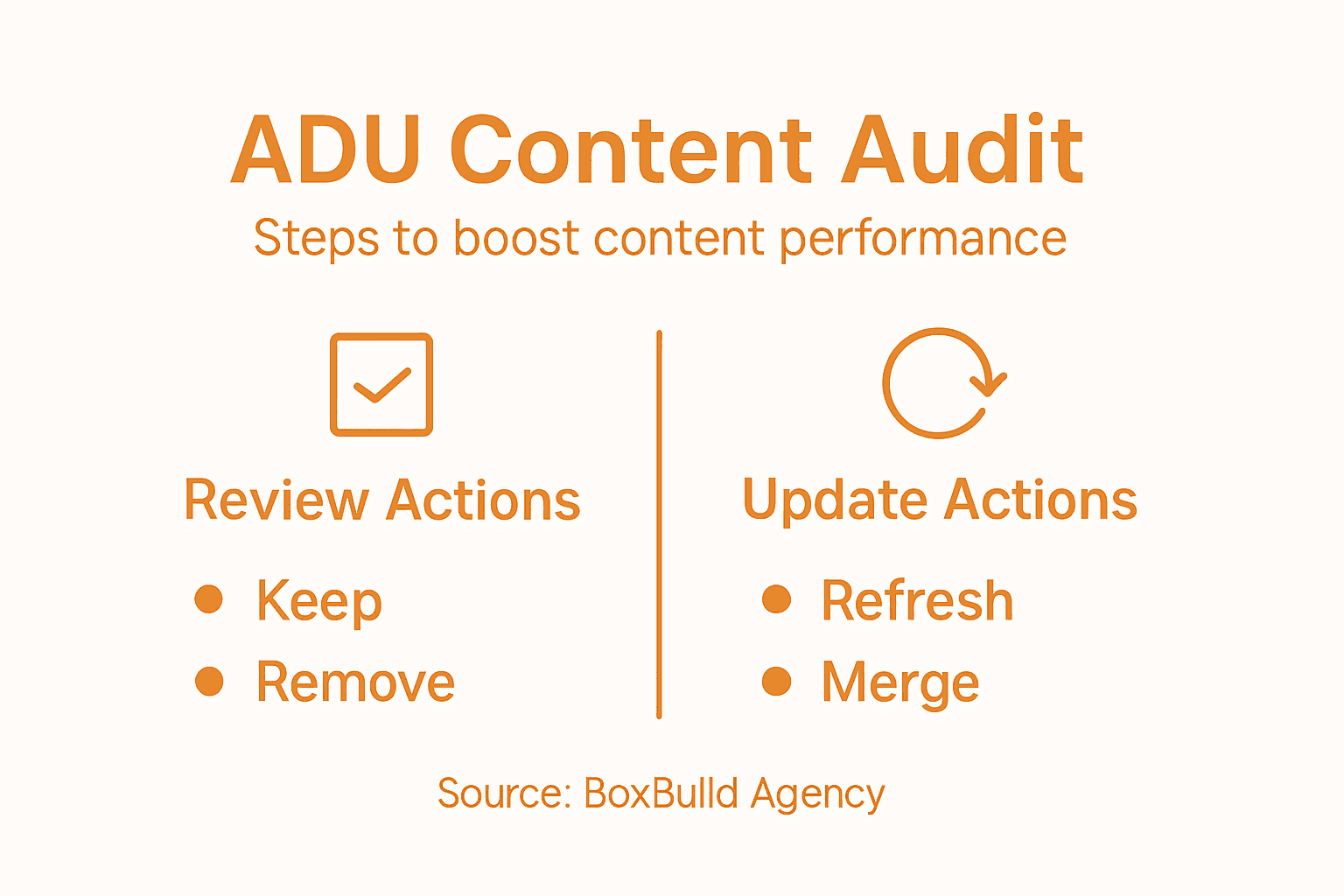 ADU Content Audit

Steps to boost content performance

Review Actions

- Keep
- Remove

Update Actions

- Refresh
- Merge

Source: BoxBulld Agency