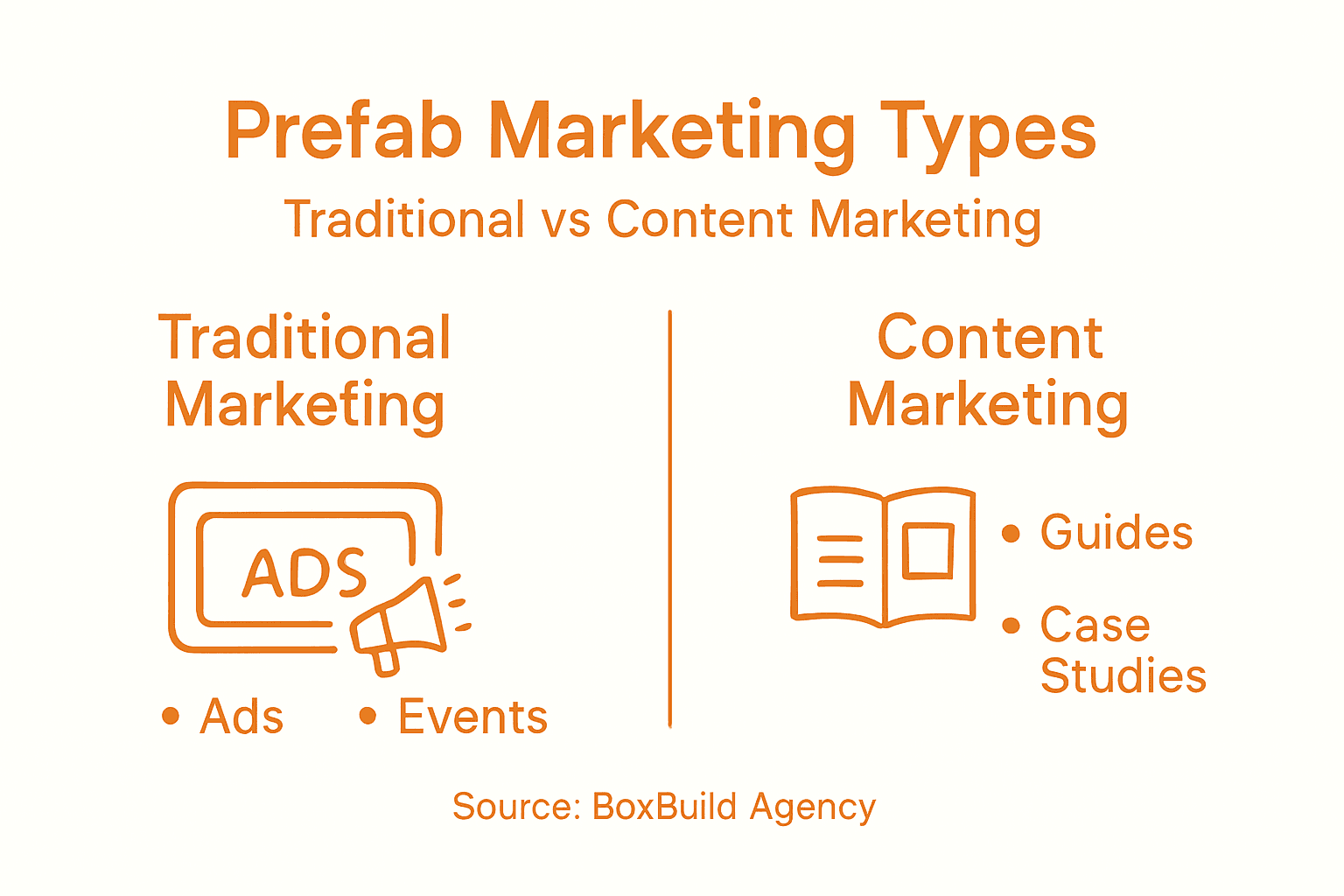 Prefab Marketing Types

Traditional vs Content Marketing

Traditional Marketing

ADS

• Ads • Events

Content Marketing

• Guides

• Case Studies

Source: BoxBuild Agency