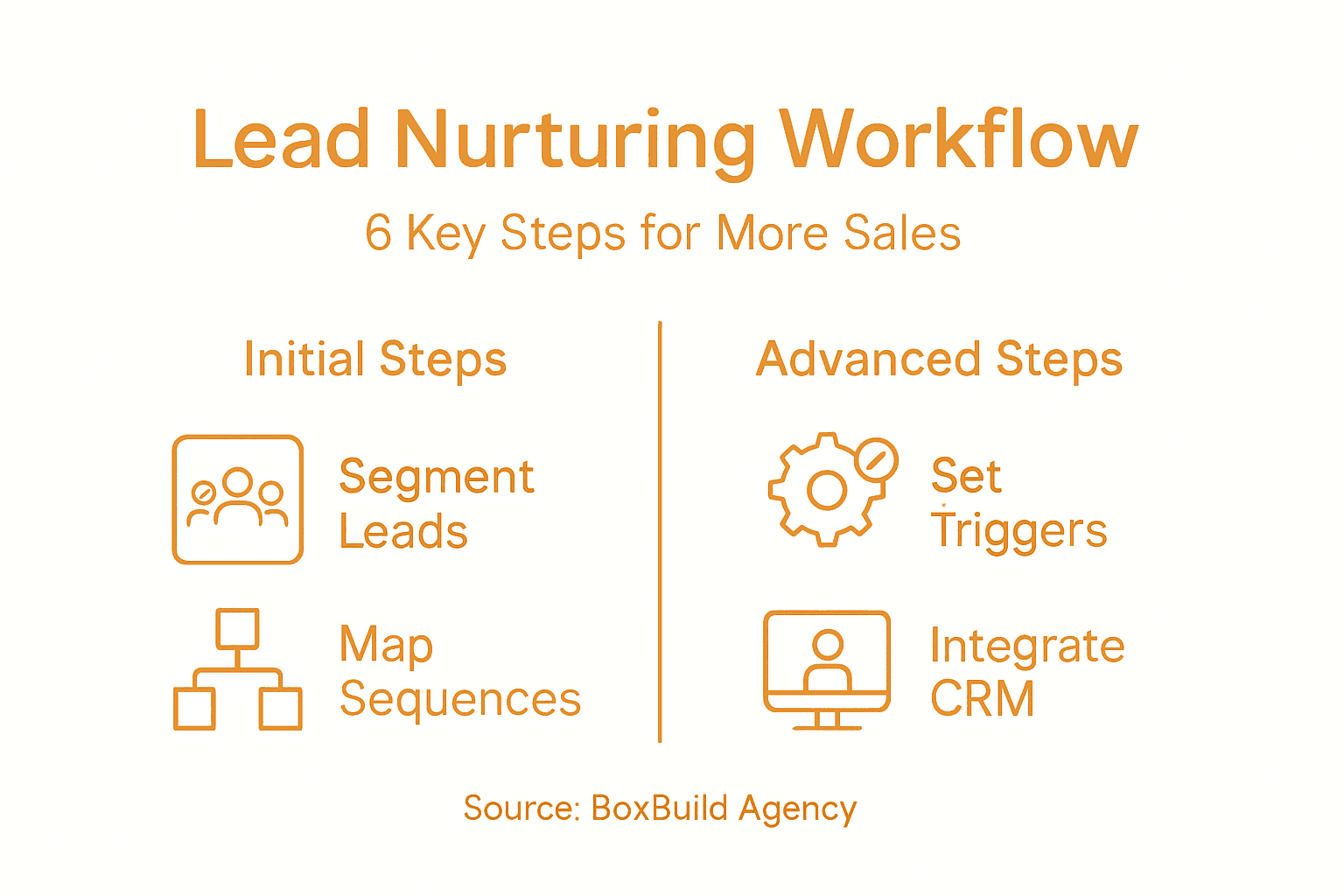 Lead Nurturing Workflow

6 Key Steps for More Sales

Initial Steps

Segment Leads

Map Sequences

Advanced Steps

Set Triggers

Integrate CRM

Source: BoxBuild Agency