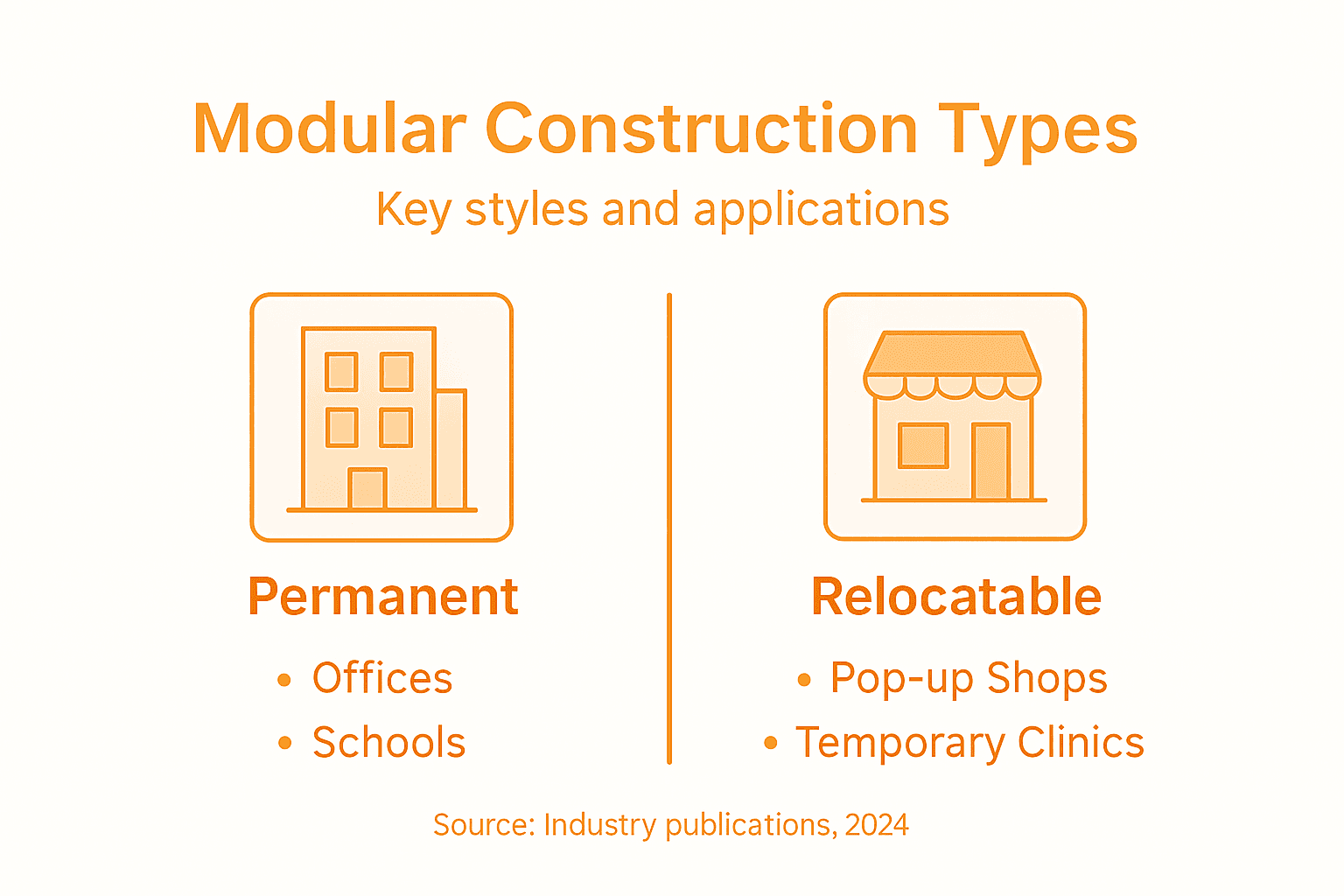 Modular Construction Types

Key styles and applications

Permanent

• Offices
• Schools

Relocatable

• Pop-up Shops
• Temporary Clinics

Source: Industry publications, 2024