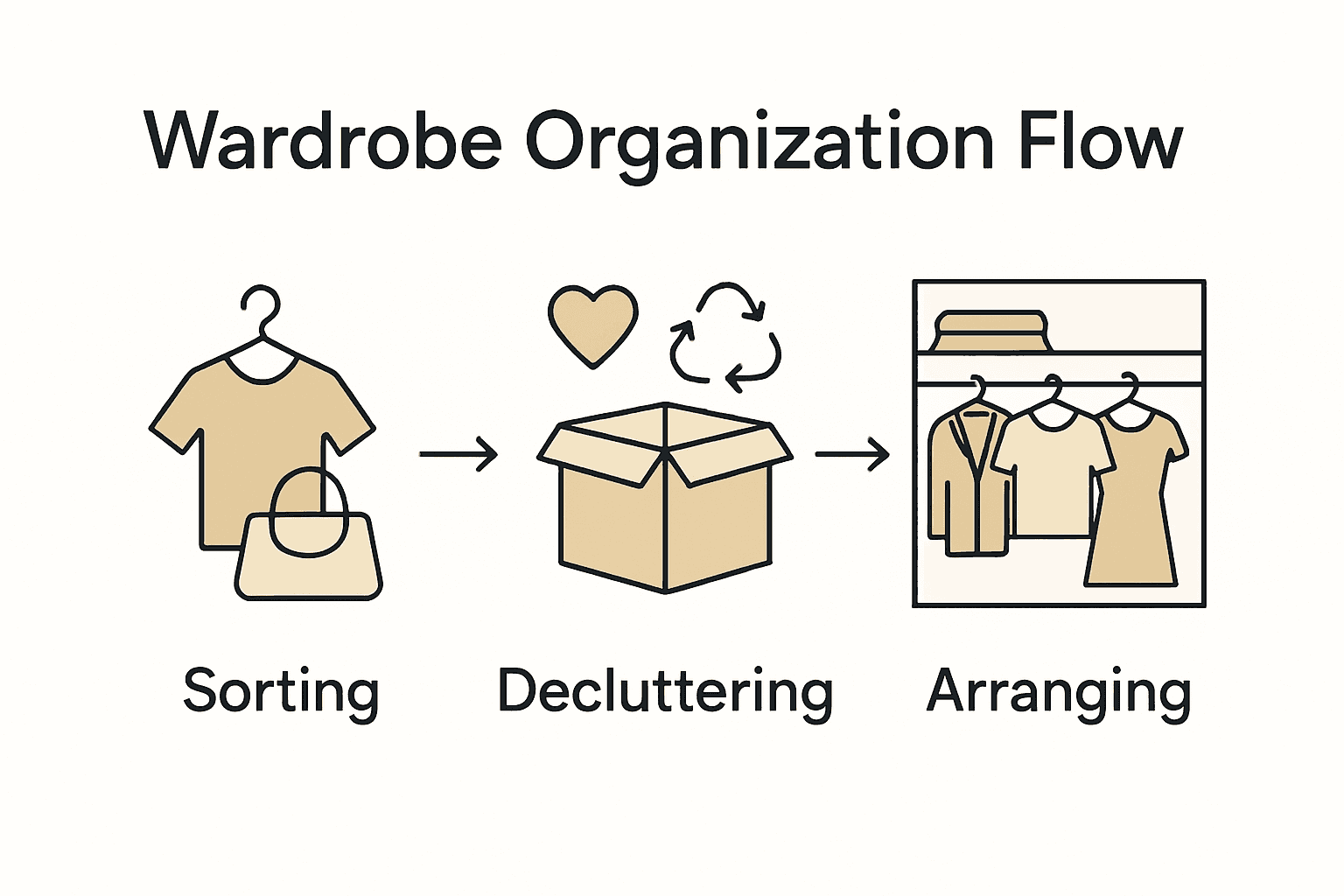 Wardrobe Organization Flow

Sorting

Decluttering

Arranging