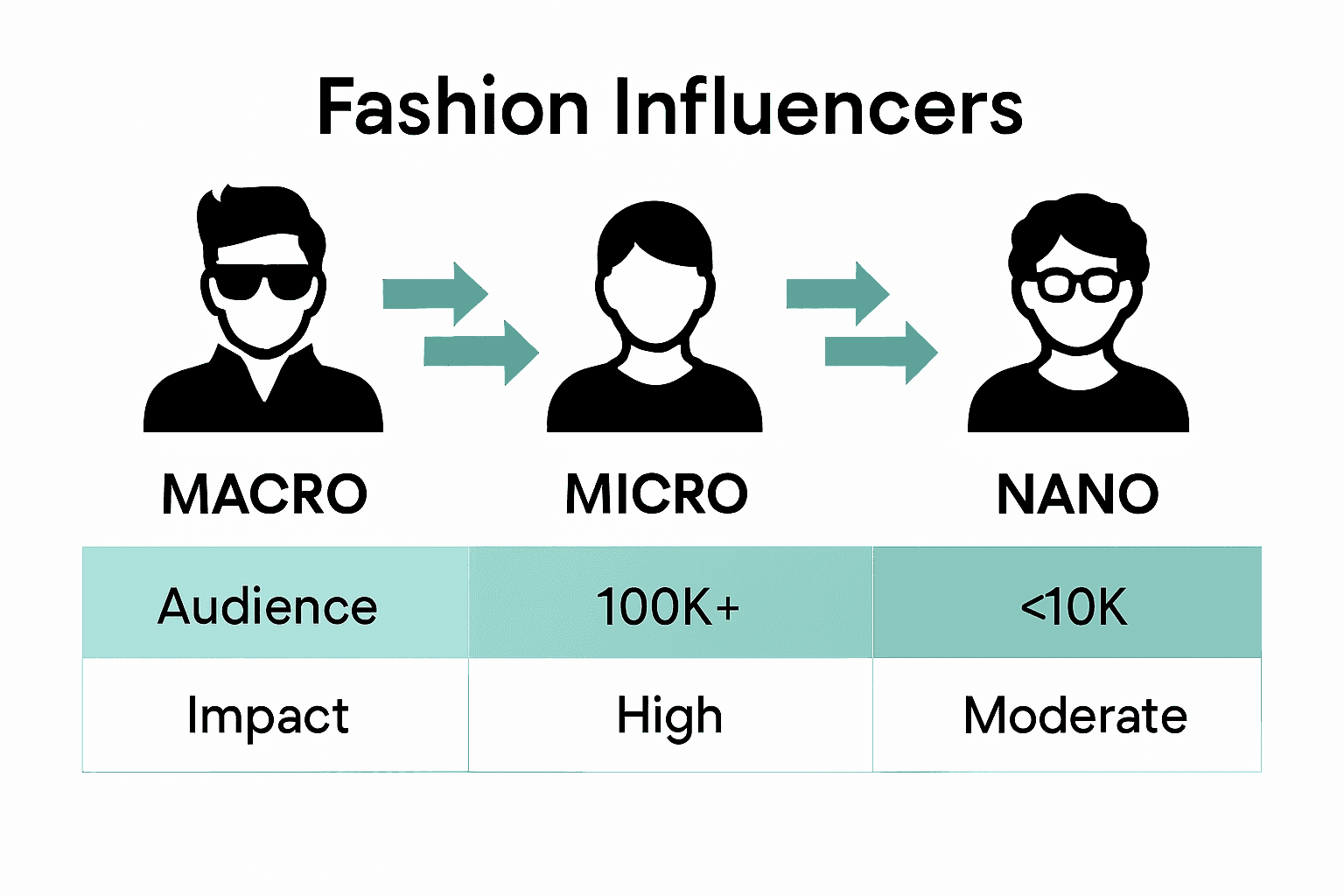 Fashion Influencers

MACRO

MICRO

NANO

| Audience | 100K+ | <10K |
|---|---|---|
| Impact | High | Moderate |